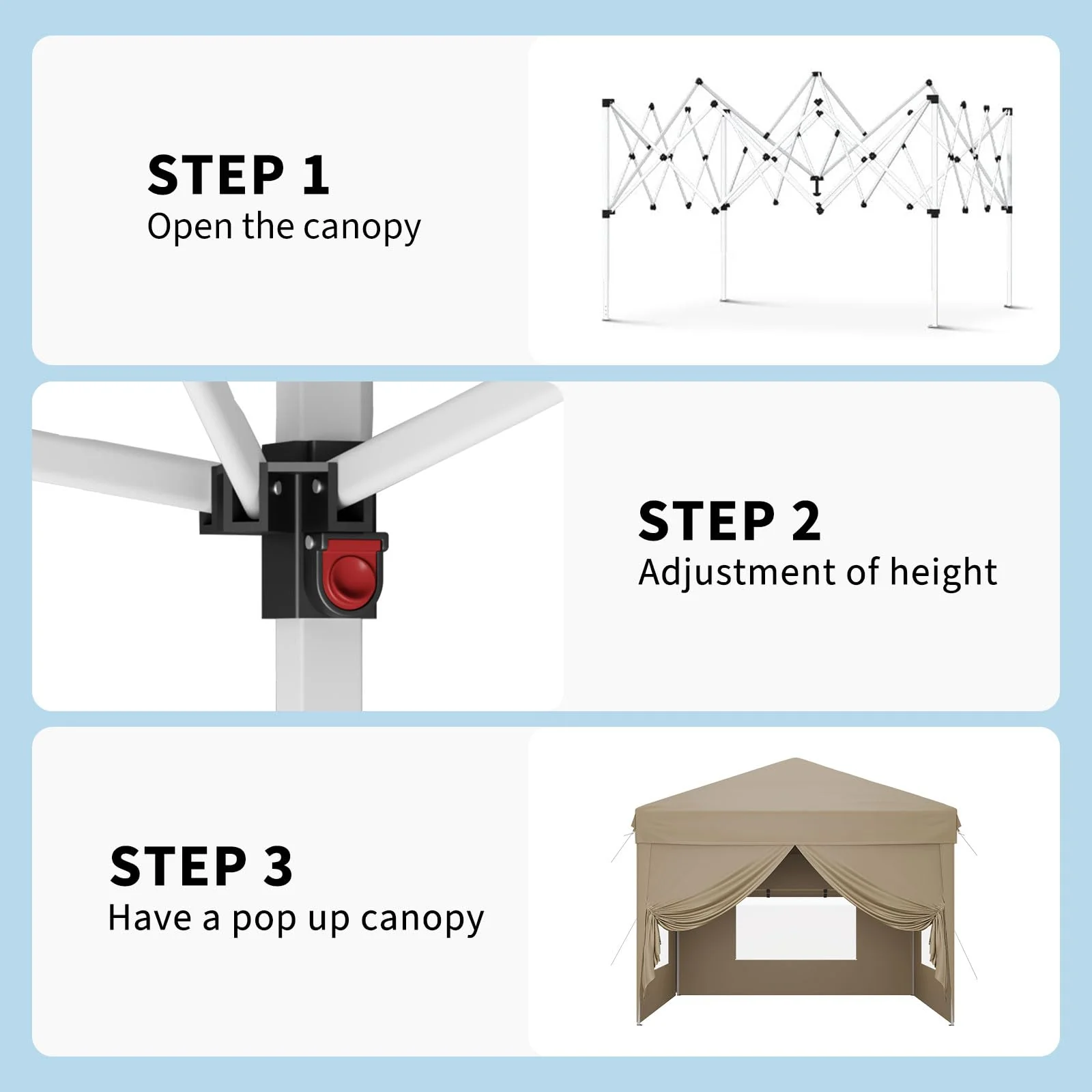 STEP 1
Open the canopy

STEP 2
Adjustment of height

STEP 3
Have a pop up canopy