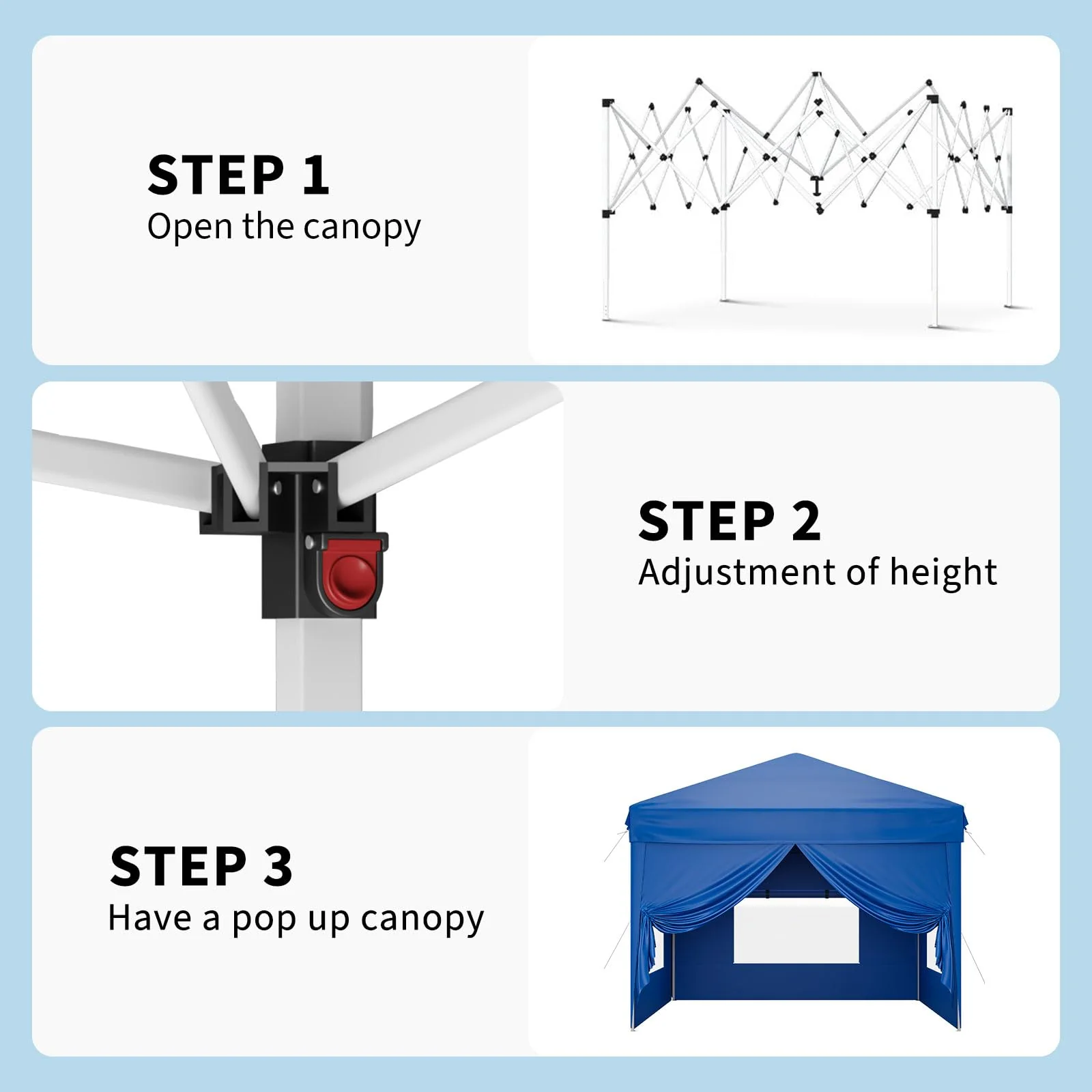 STEP 1
Open the canopy

STEP 2
Adjustment of height

STEP 3
Have a pop up canopy