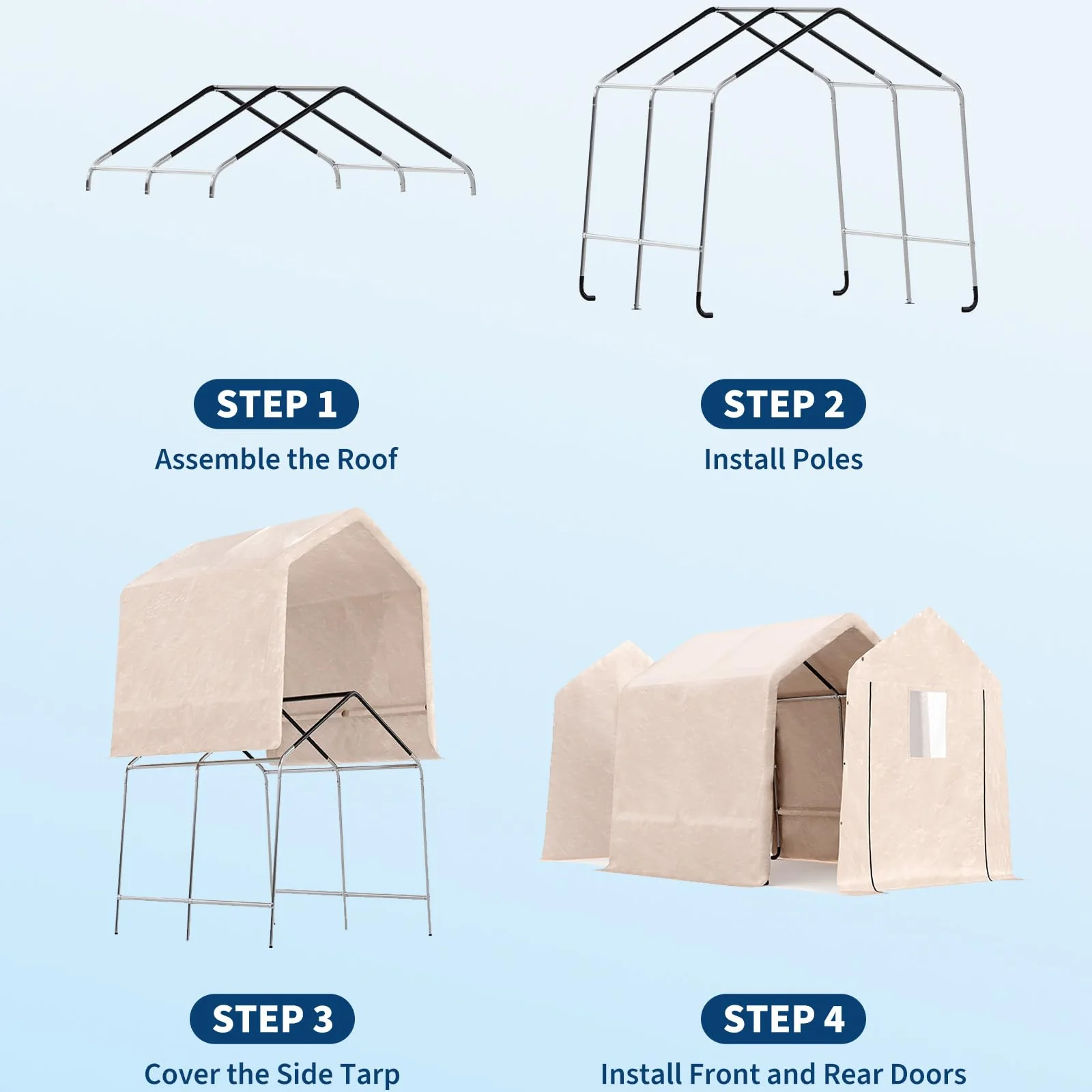 STEP 1
Assemble the Roof

STEP 2
Install Poles

STEP 3
Cover the Side Tarp

STEP 4
Install Front and Rear Doors