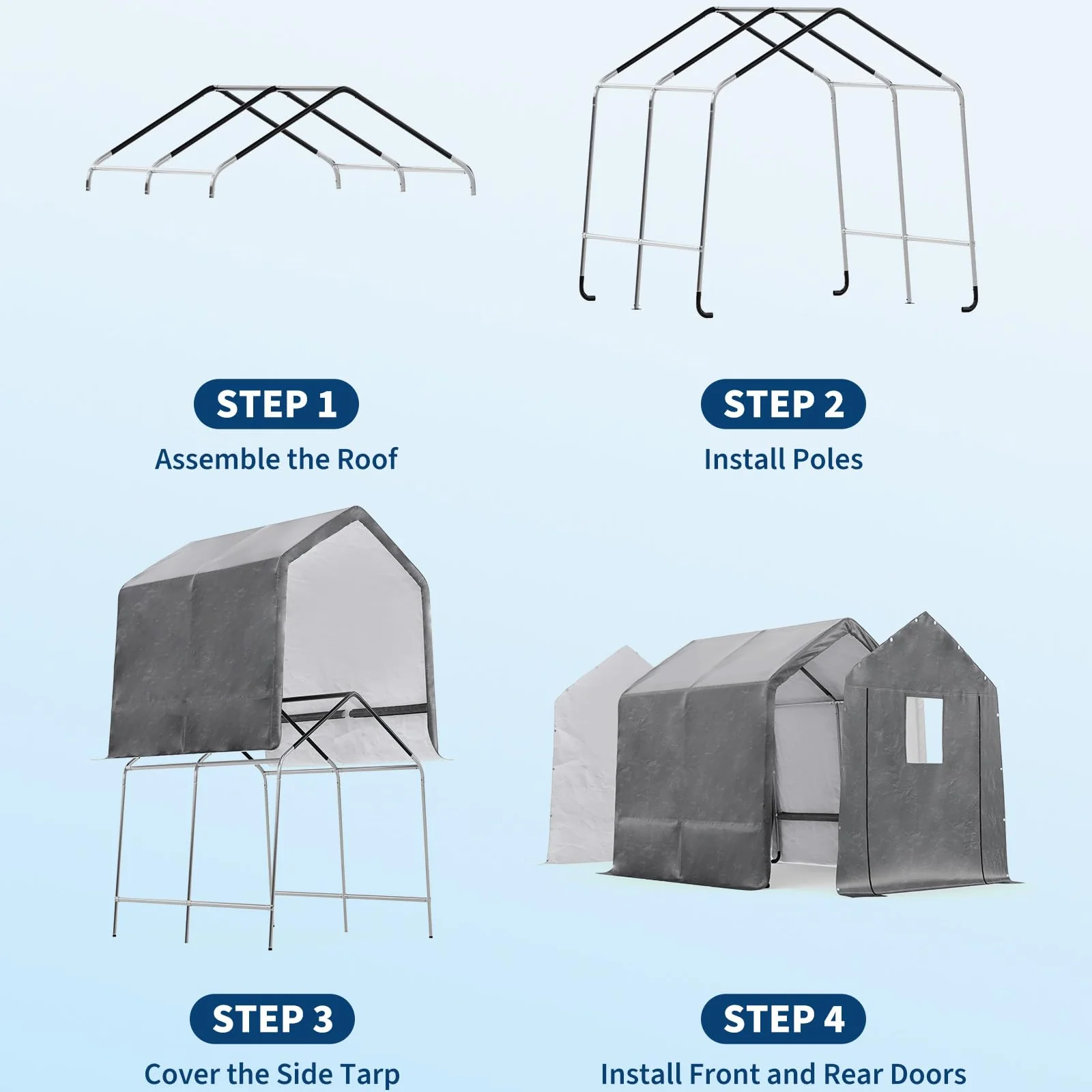 STEP 1
Assemble the Roof

STEP 2
Install Poles

STEP 3
Cover the Side Tarp

STEP 4
Install Front and Rear Doors