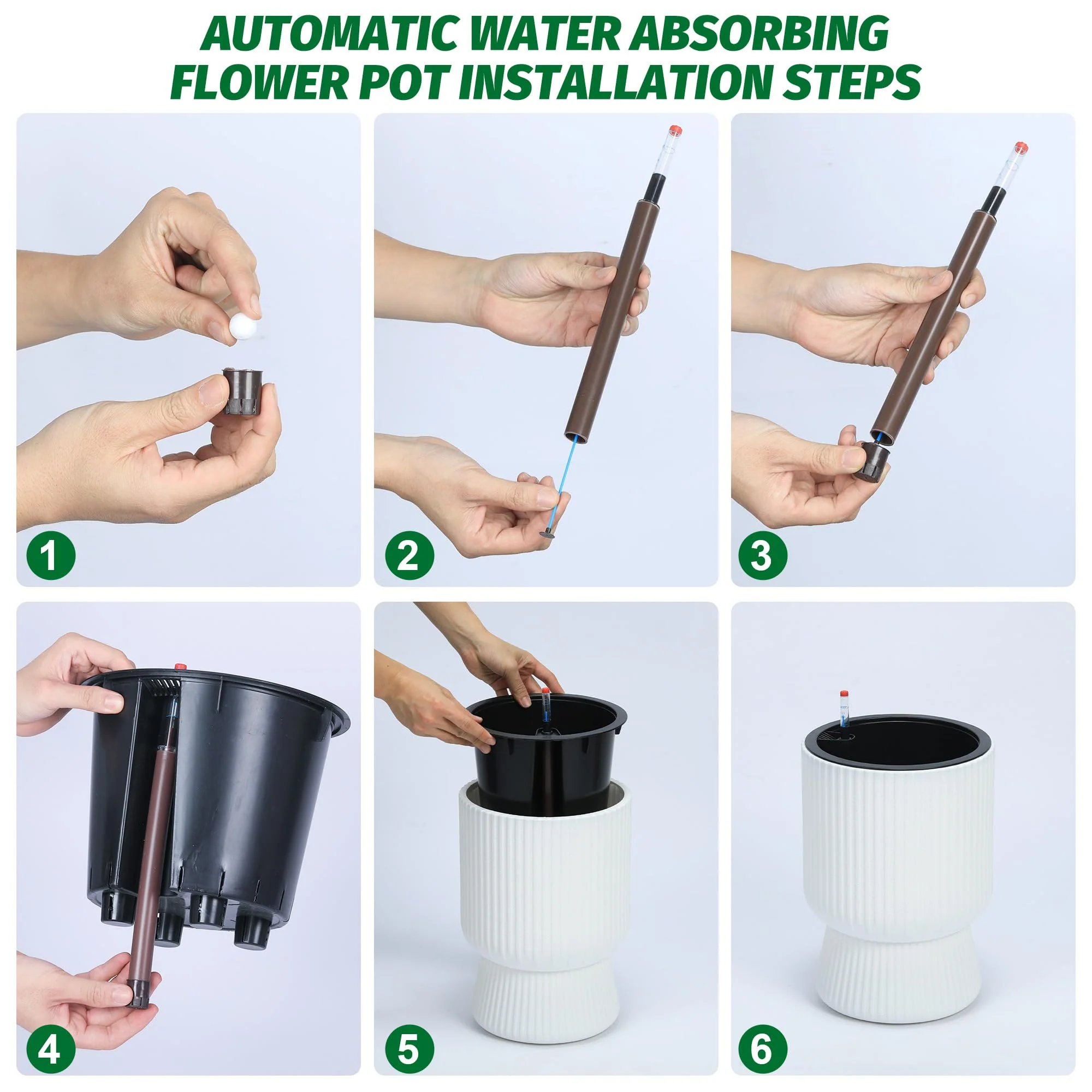 AUTOMATIC WATER ABSORBING FLOWER POT INSTALLATION STEPS

1

2

3

4

5

6