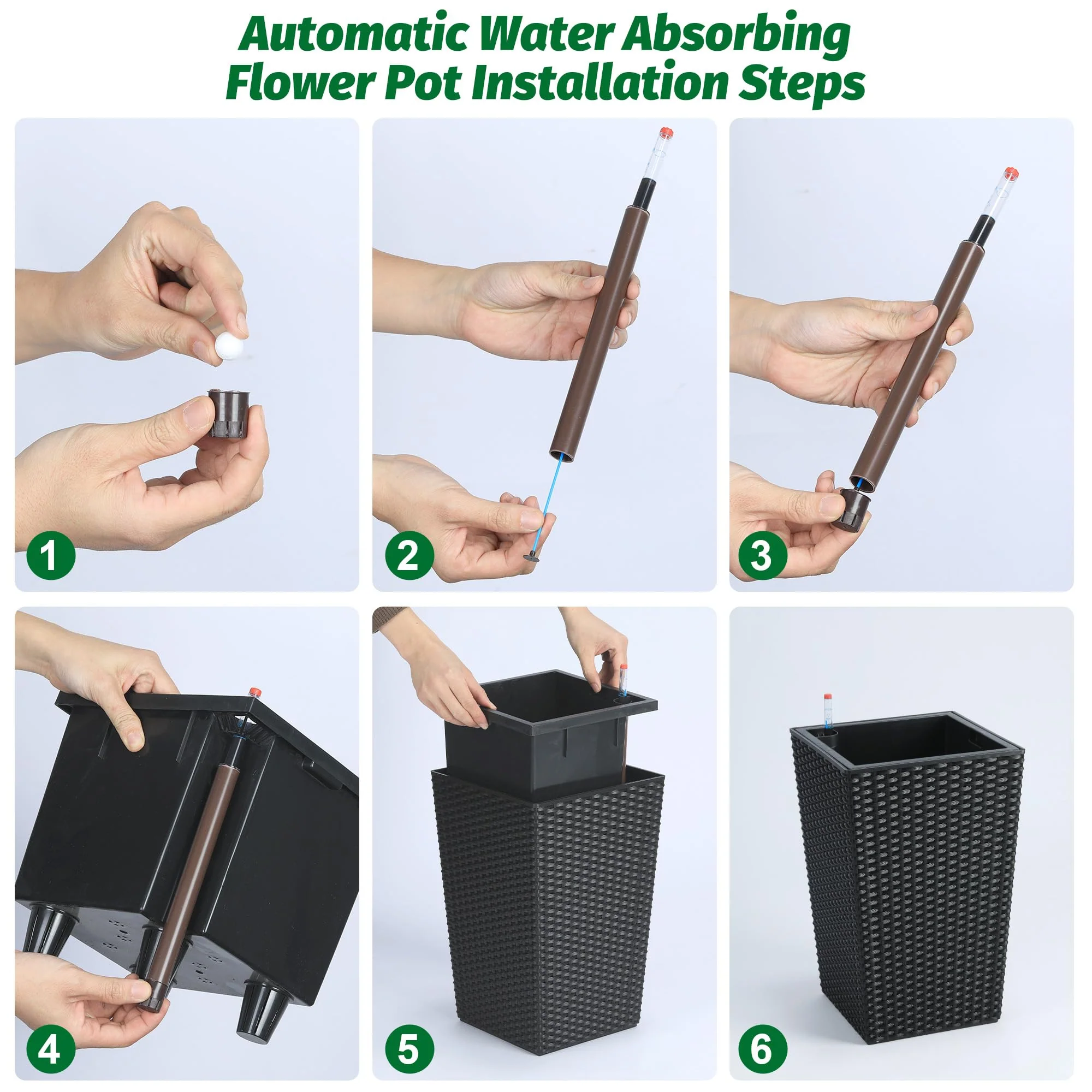 Automatic Water Absorbing Flower Pot Installation Steps

1

2

3

4

5

6