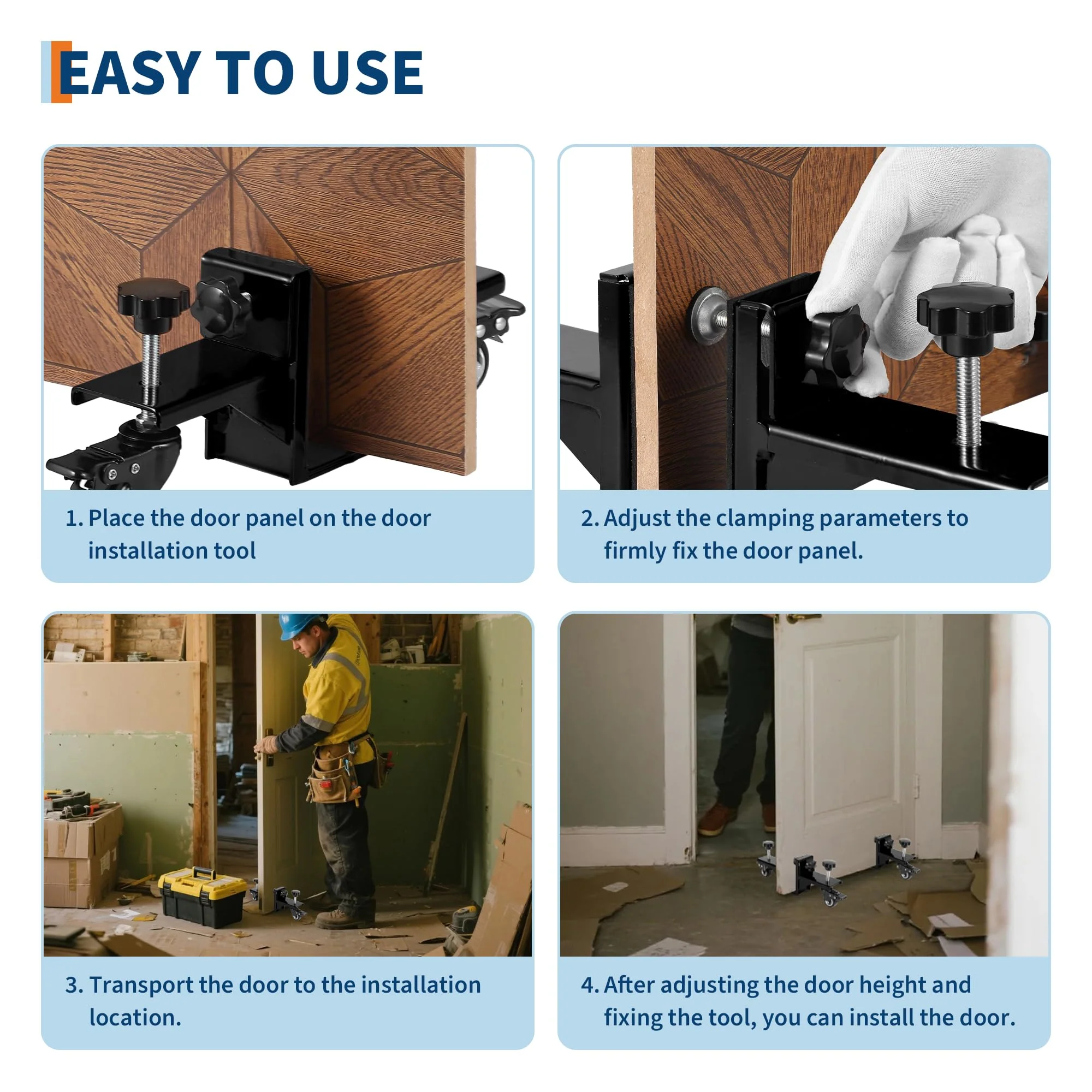 EASY TO USE

1. Place the door panel on the door installation tool

2. Adjust the clamping parameters to firmly fix the door panel.

3. Transport the door to the installation location.

4. After adjusting the door height and fixing the tool, you can install the door.