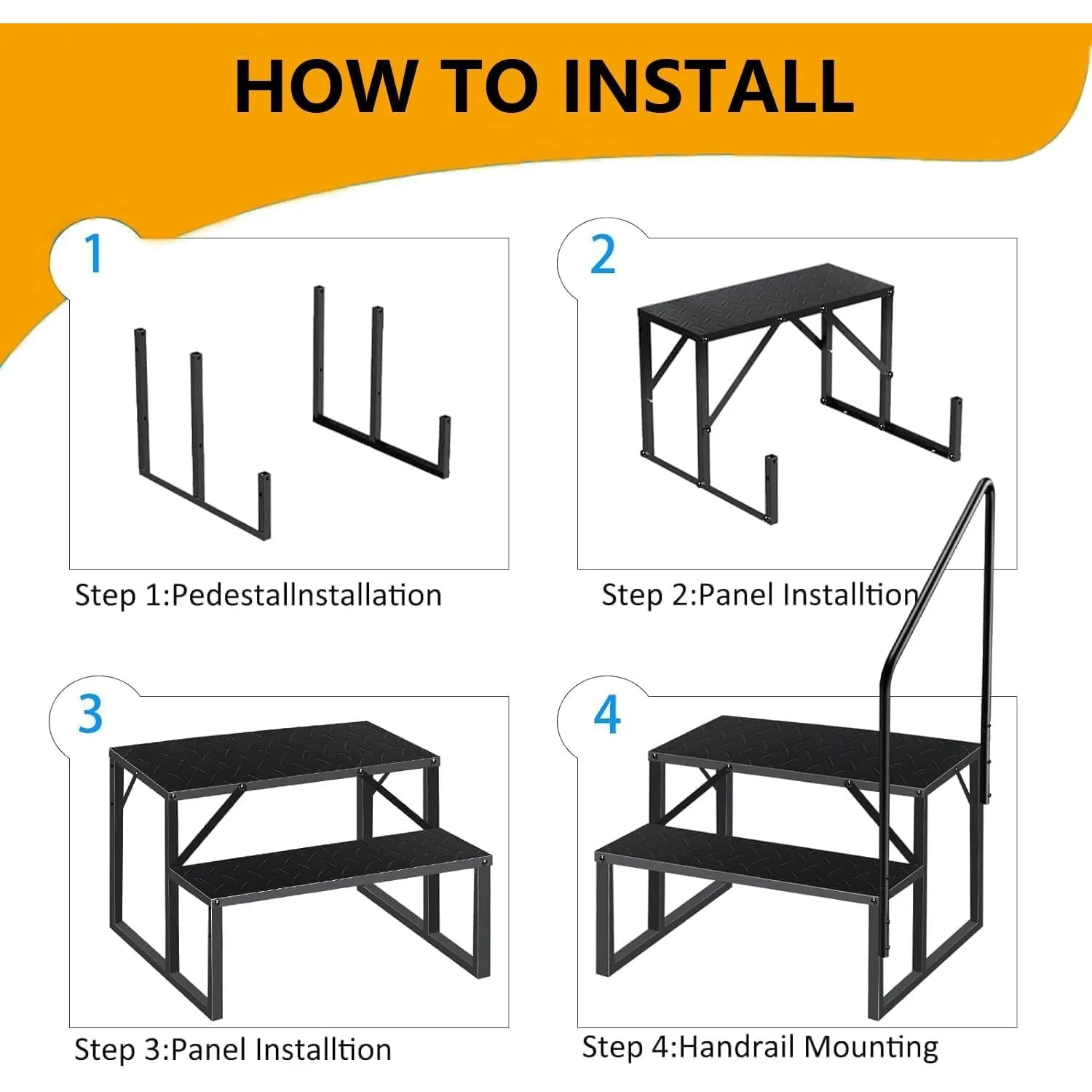 HOW TO INSTALL

1

Step 1:PedestalInstallation

2

Step 2:Panel Installtion

3

Step 3:Panel Installtion

4

Step 4:Handrail Mounting