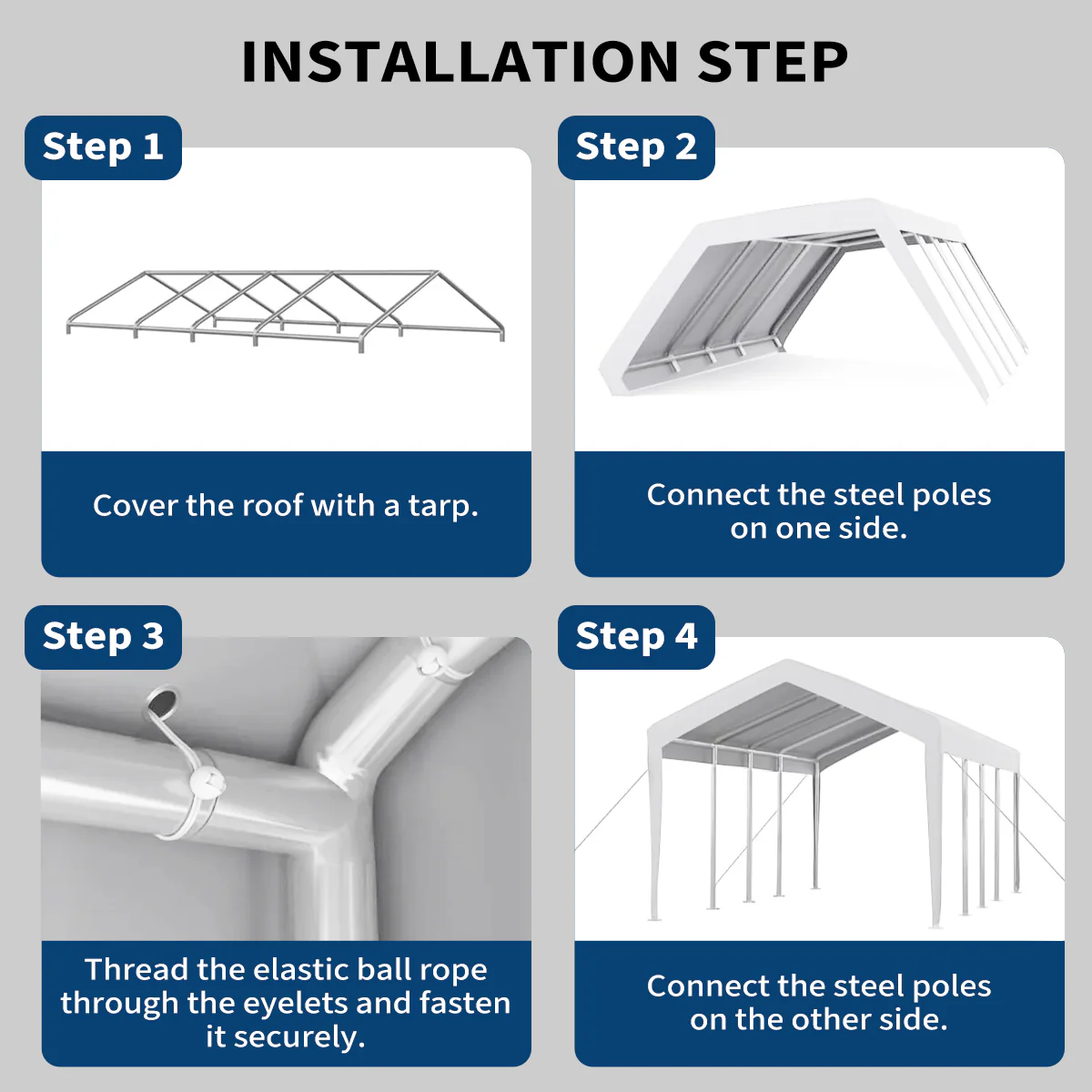 INSTALLATION STEP

Step 1

Cover the roof with a tarp.

Step 2

Connect the steel poles on one side.

Step 3

Thread the elastic ball rope through the eyelets and fasten it securely.

Step 4

Connect the steel poles on the other side.