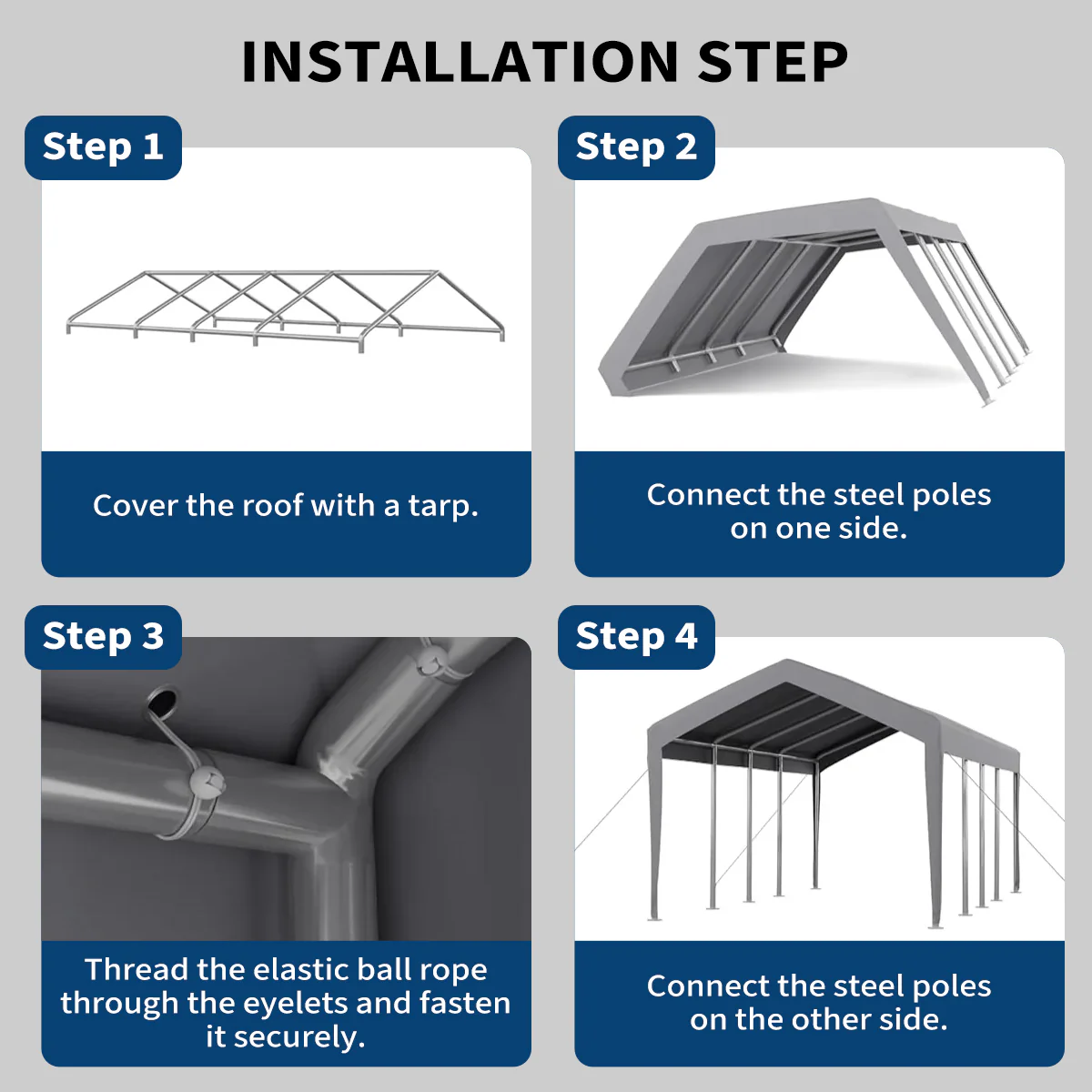 INSTALLATION STEP

Step 1

Cover the roof with a tarp.

Step 2

Connect the steel poles on one side.

Step 3

Thread the elastic ball rope through the eyelets and fasten it securely.

Step 4

Connect the steel poles on the other side.