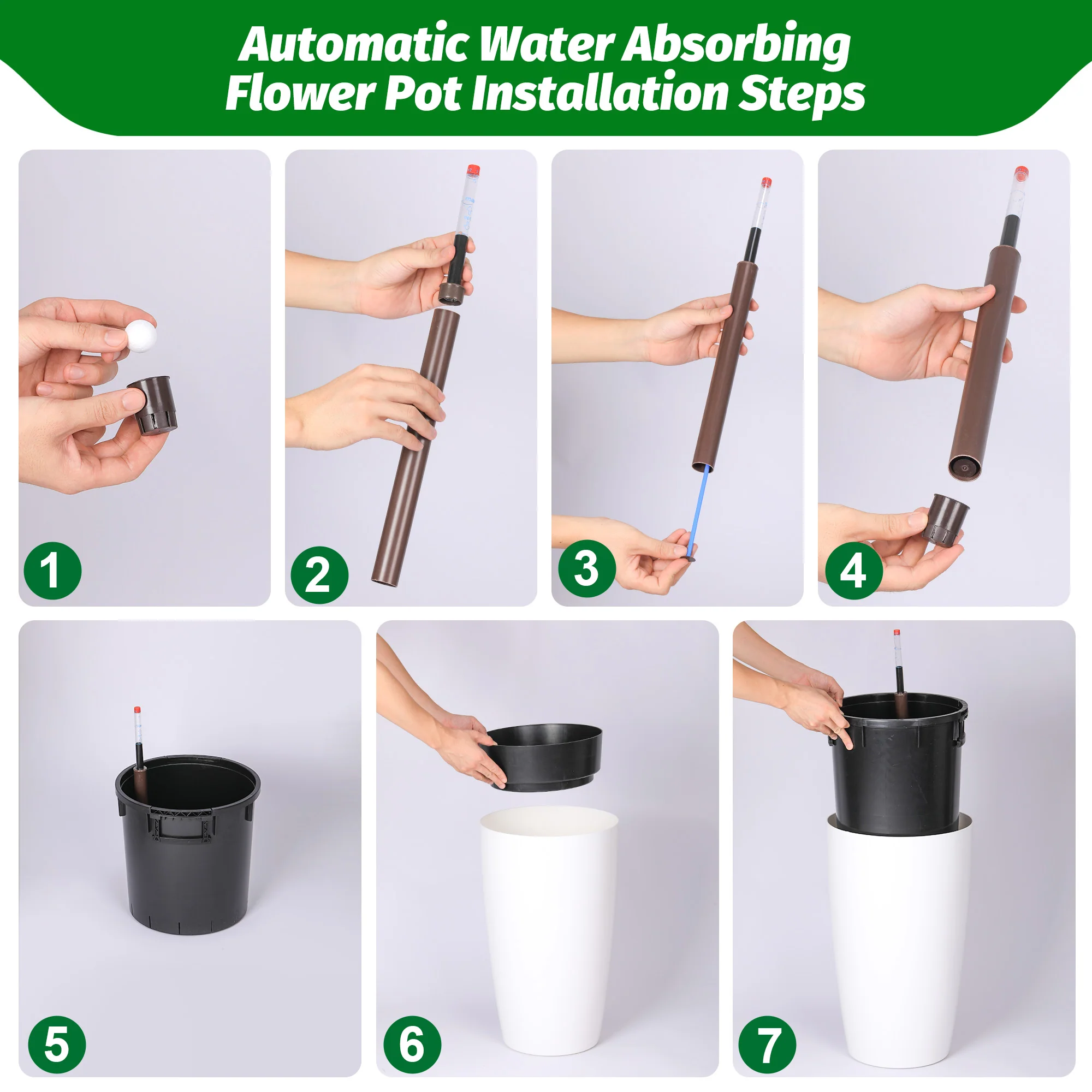 Automatic Water Absorbing
Flower Pot Installation Steps

1

2

3

4

5

6

7