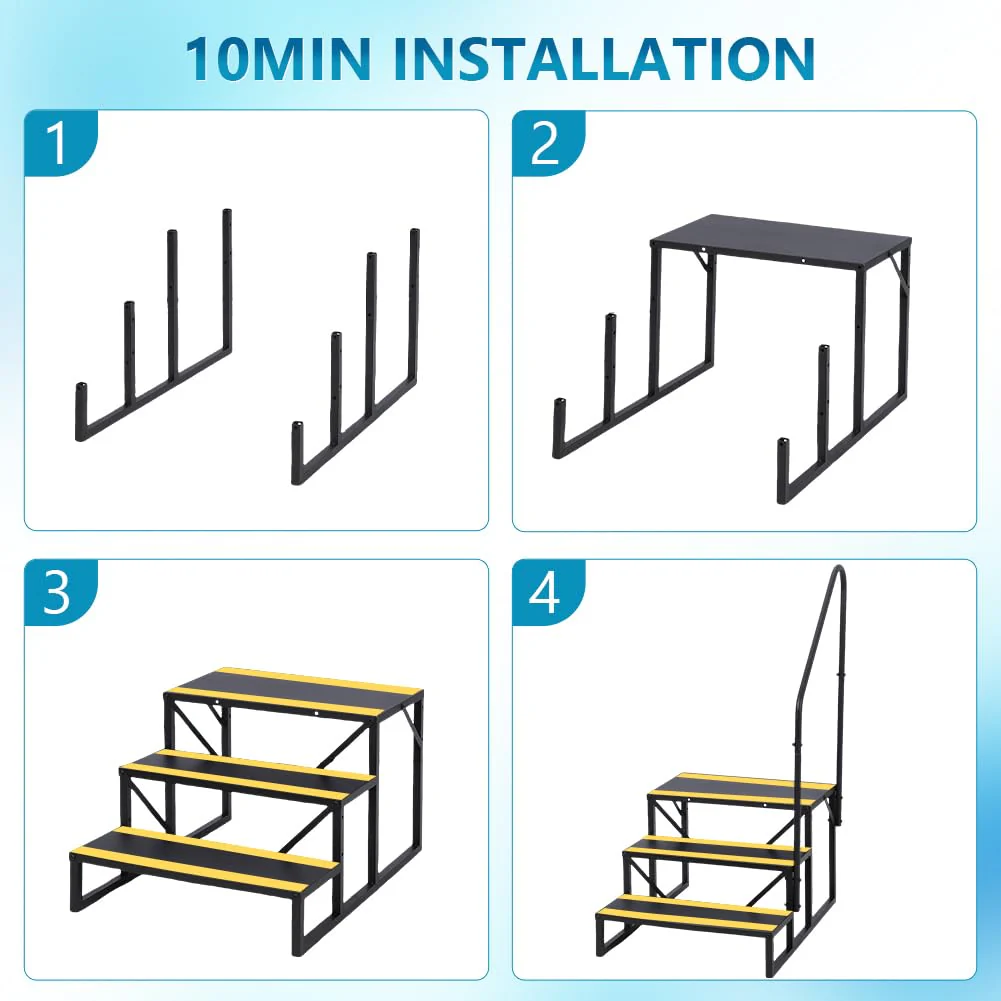 10MIN INSTALLATION

1

2

3

4