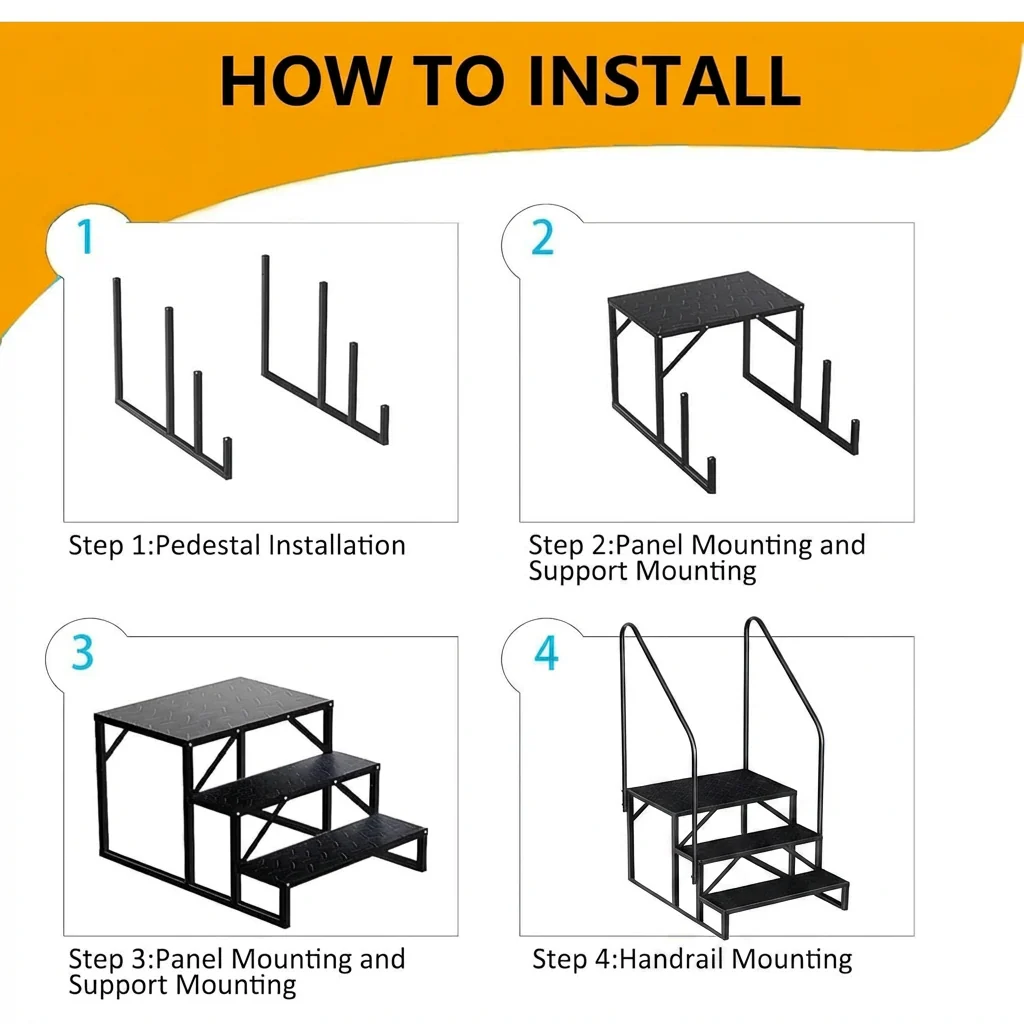 HOW TO INSTALL

1

Step 1:Pedestal Installation

2

Step 2:Panel Mounting and Support Mounting

3

Step 3:Panel Mounting and Support Mounting

4

Step 4:Handrail Mounting