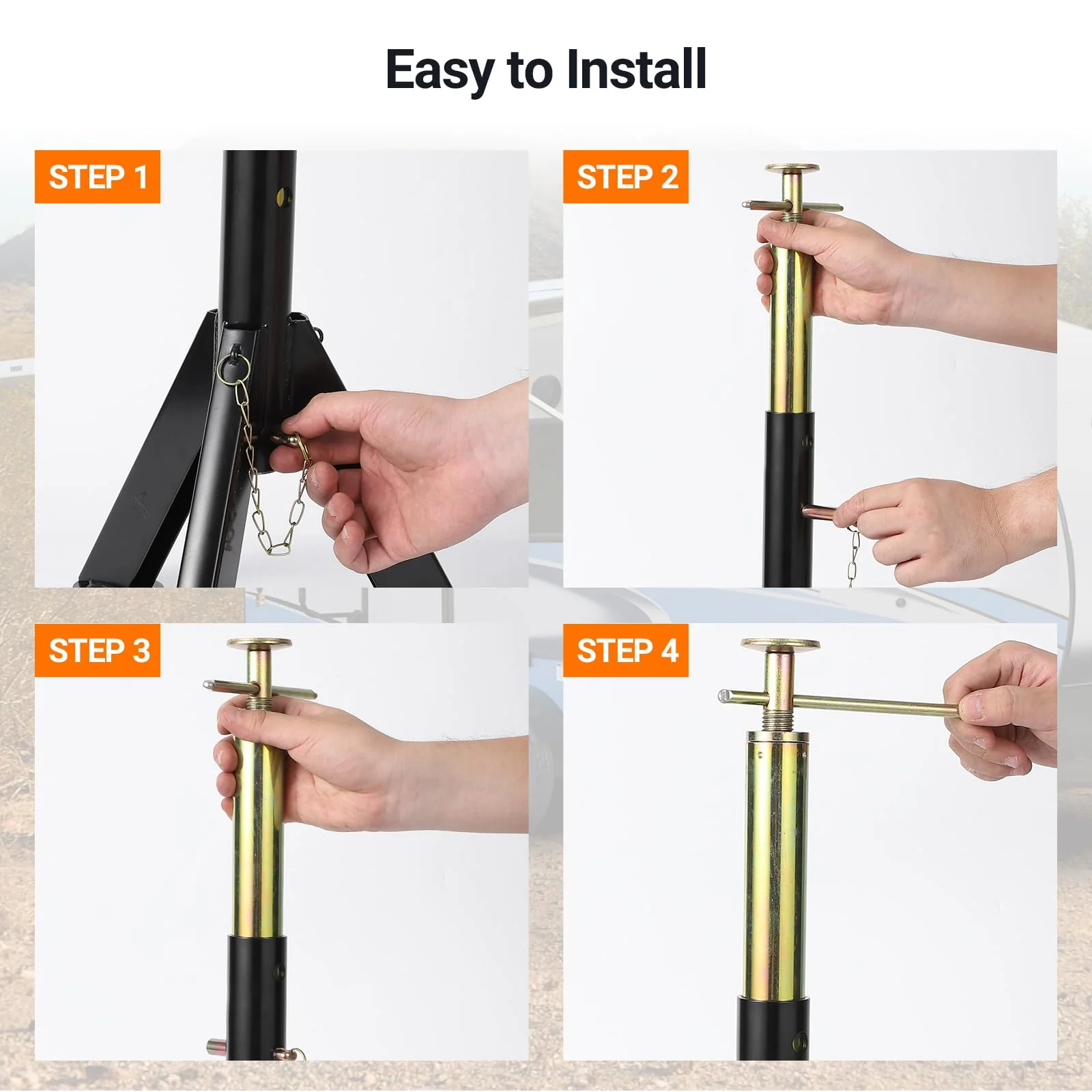 Easy to Install

STEP 1

STEP 2

STEP 3

STEP 4