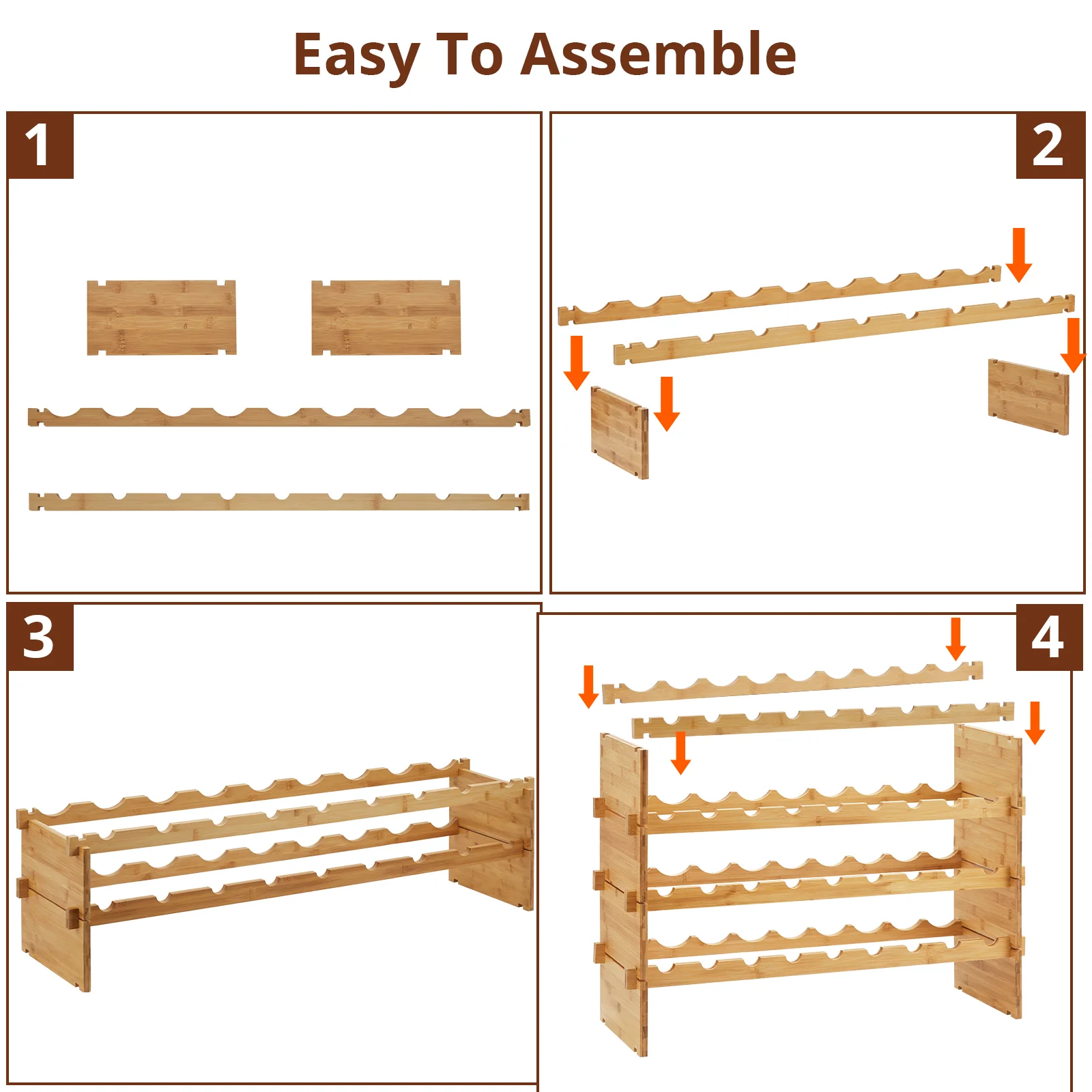 Easy To Assemble

1

2

3

4