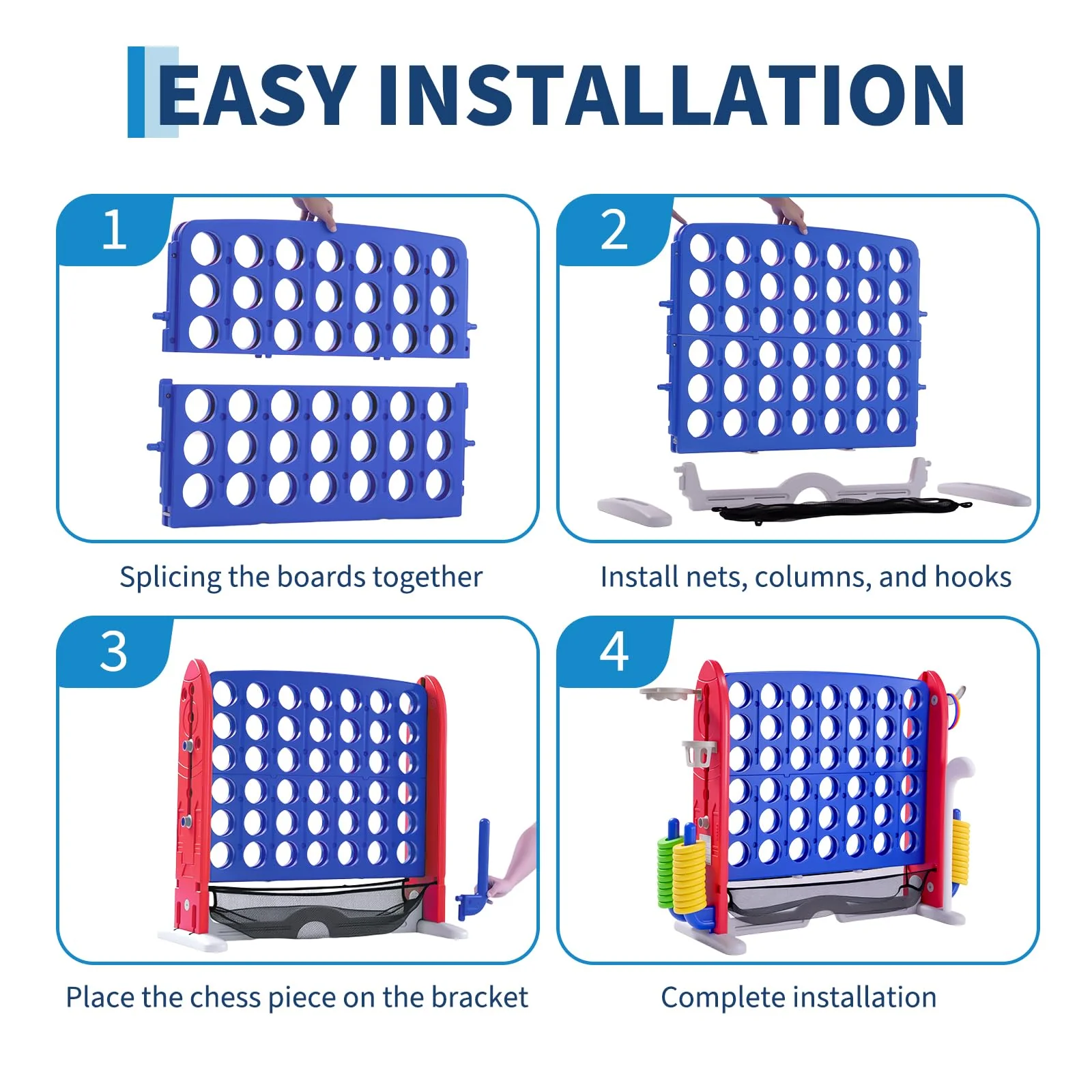 EASY INSTALLATION

1

Splicing the boards together

2

Install nets, columns, and hooks

3

Place the chess piece on the bracket

4

Complete installation