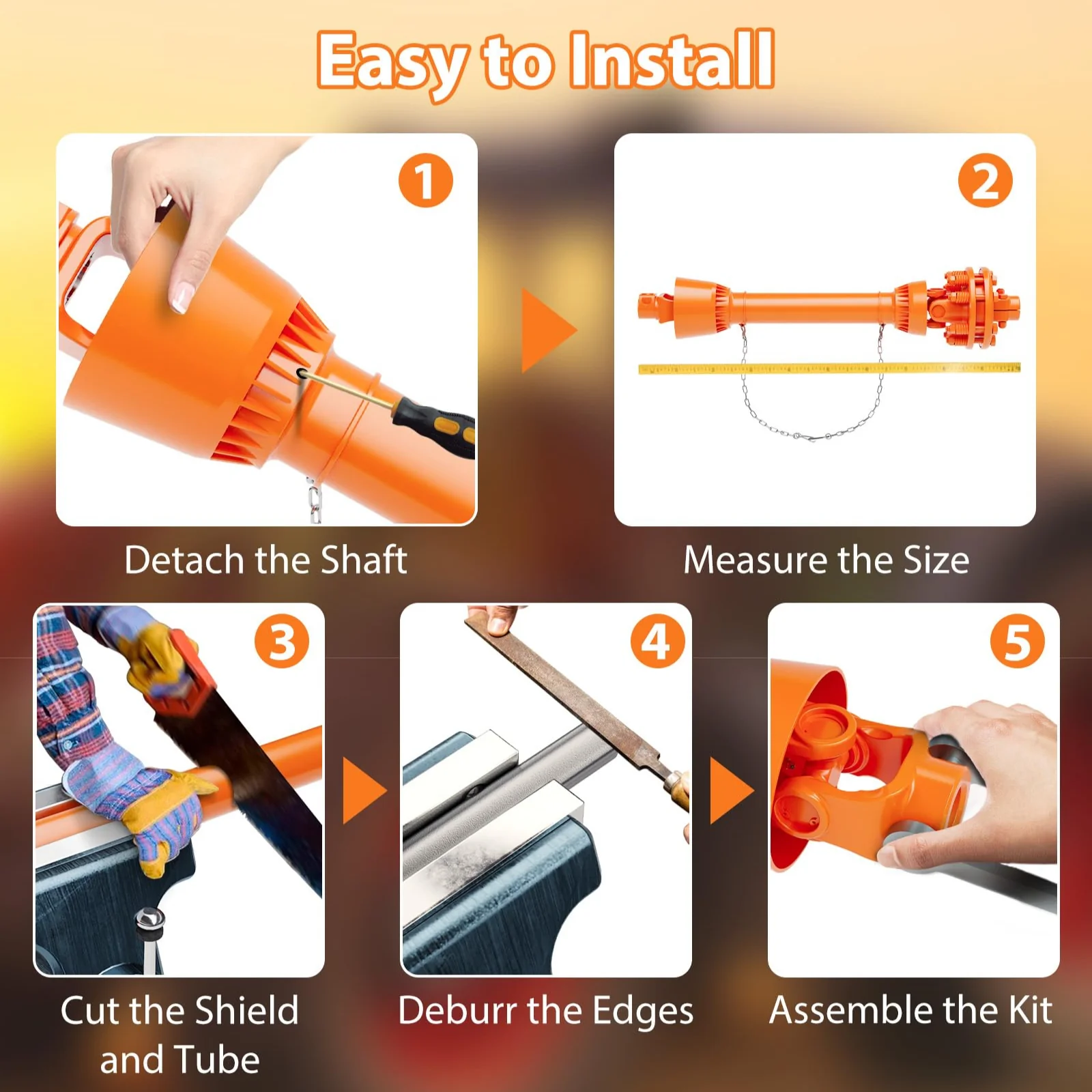 Easy to Install

1

Detach the Shaft

2

Measure the Size

3

Cut the Shield and Tube

4

Deburr the Edges

5

Assemble the Kit