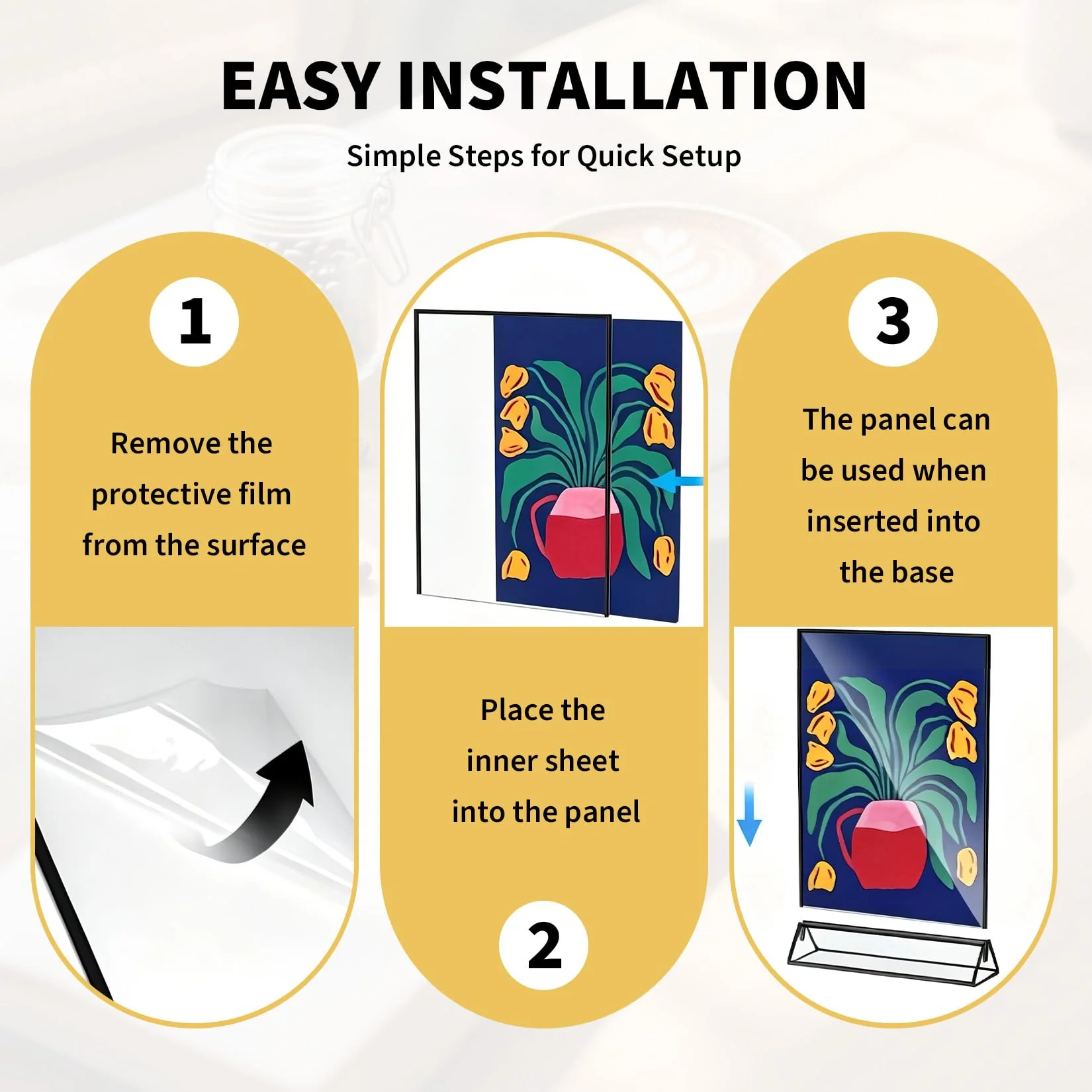 EASY INSTALLATION

Simple Steps for Quick Setup

1

Remove the protective film from the surface

Place the inner sheet into the panel

2

3

The panel can be used when inserted into the base