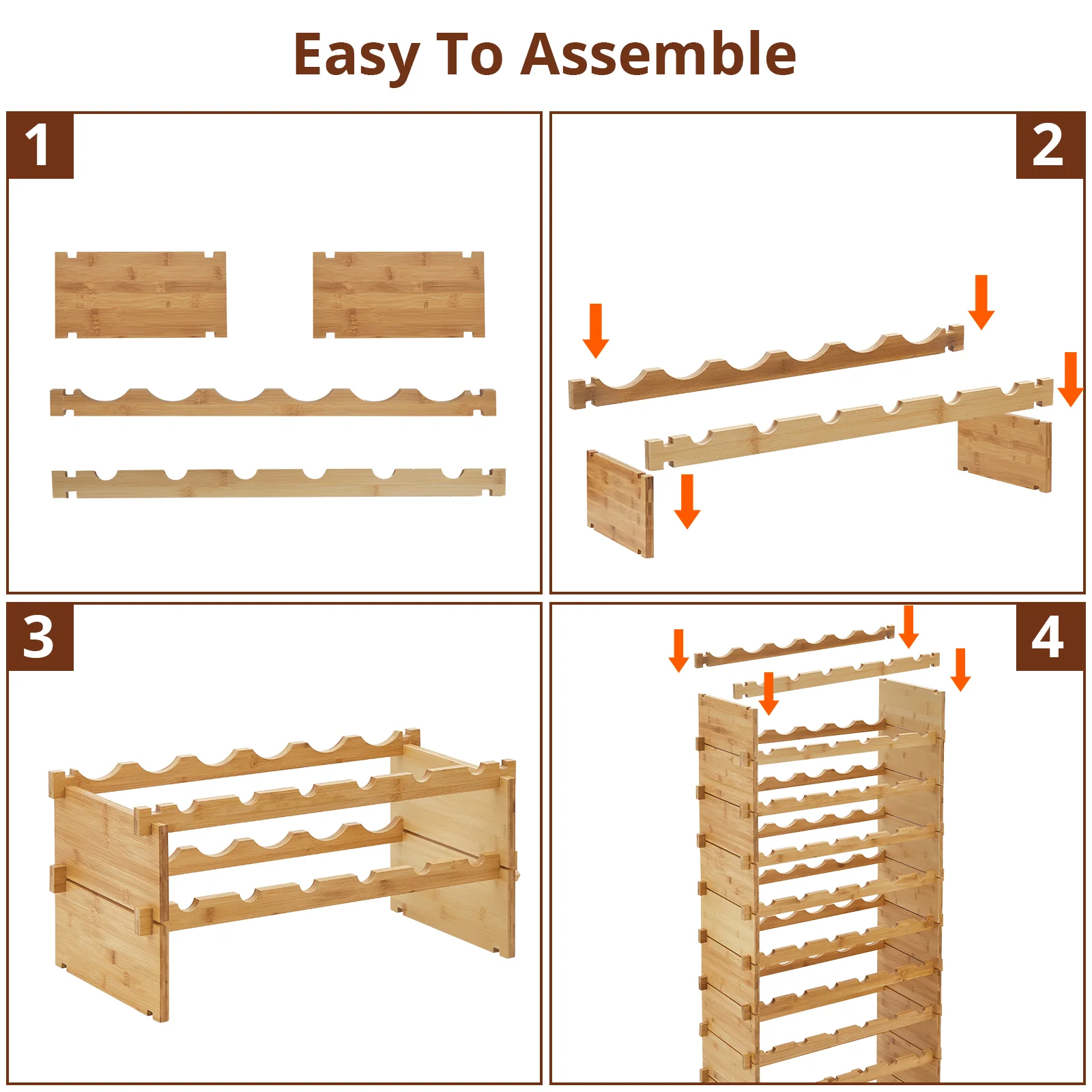 Easy To Assemble

1

2

3

4