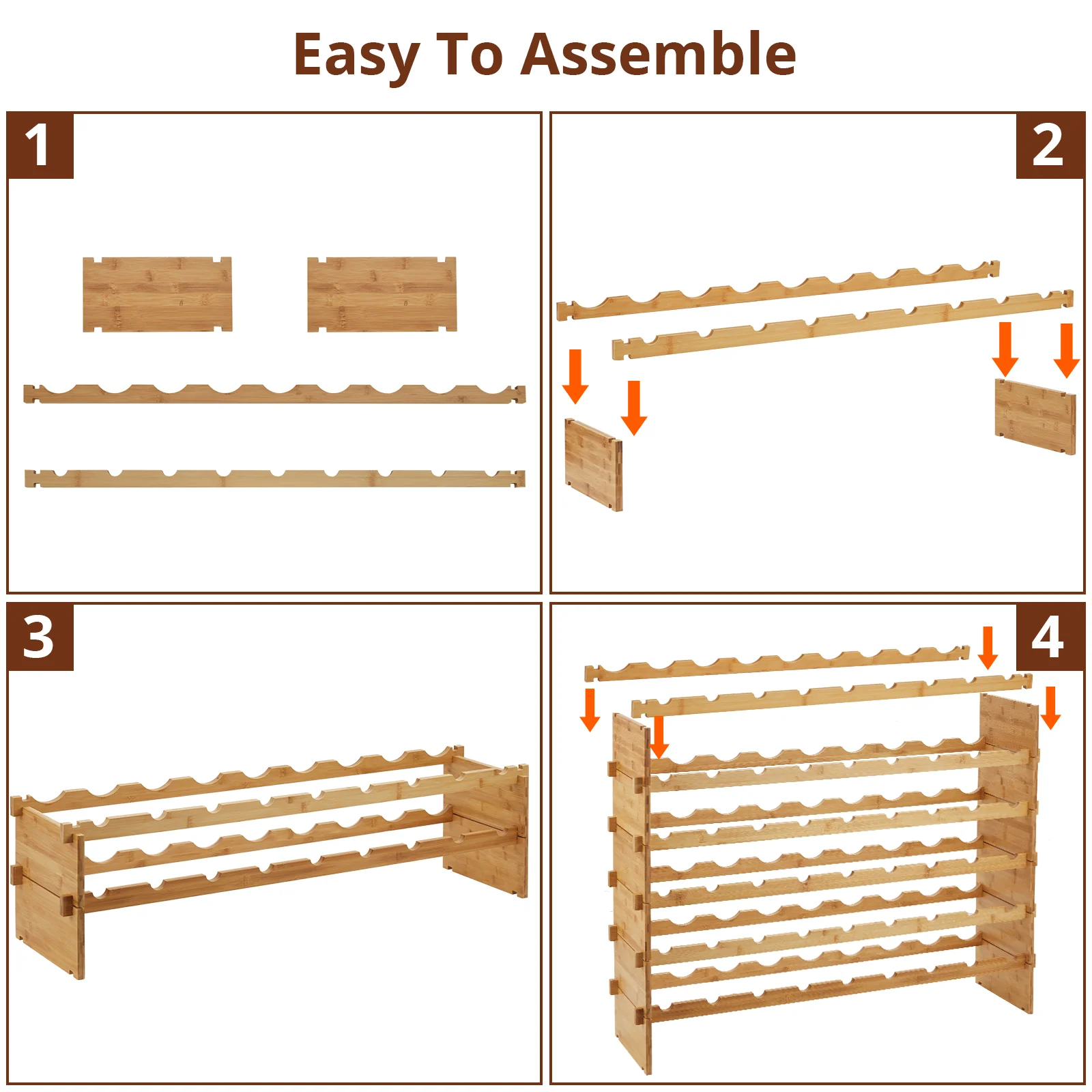 Easy To Assemble

1

2

3

4