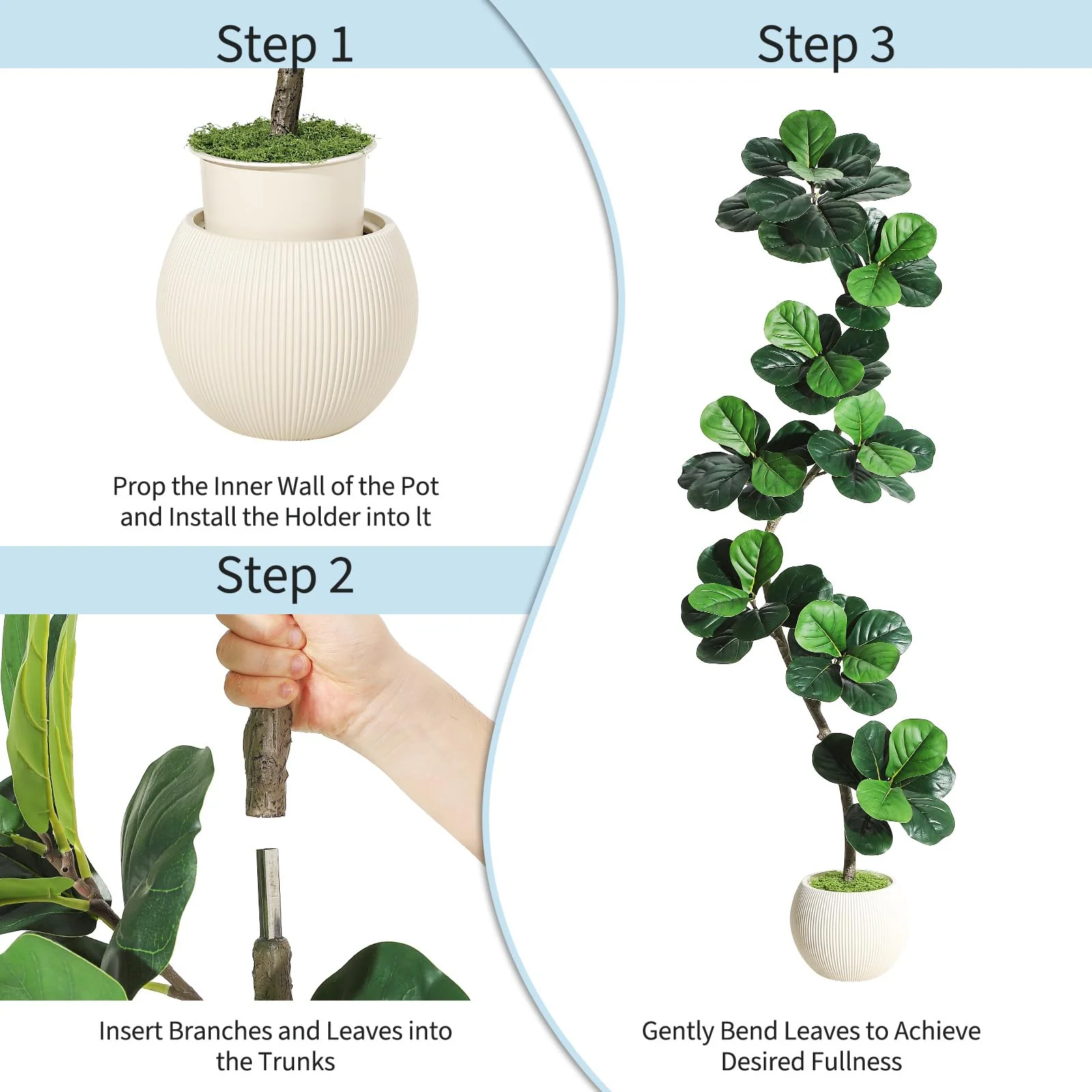 Step 1

Prop the Inner Wall of the Pot and Install the Holder into lt

Step 2

Insert Branches and Leaves into the Trunks

Step 3

Gently Bend Leaves to Achieve Desired Fullness