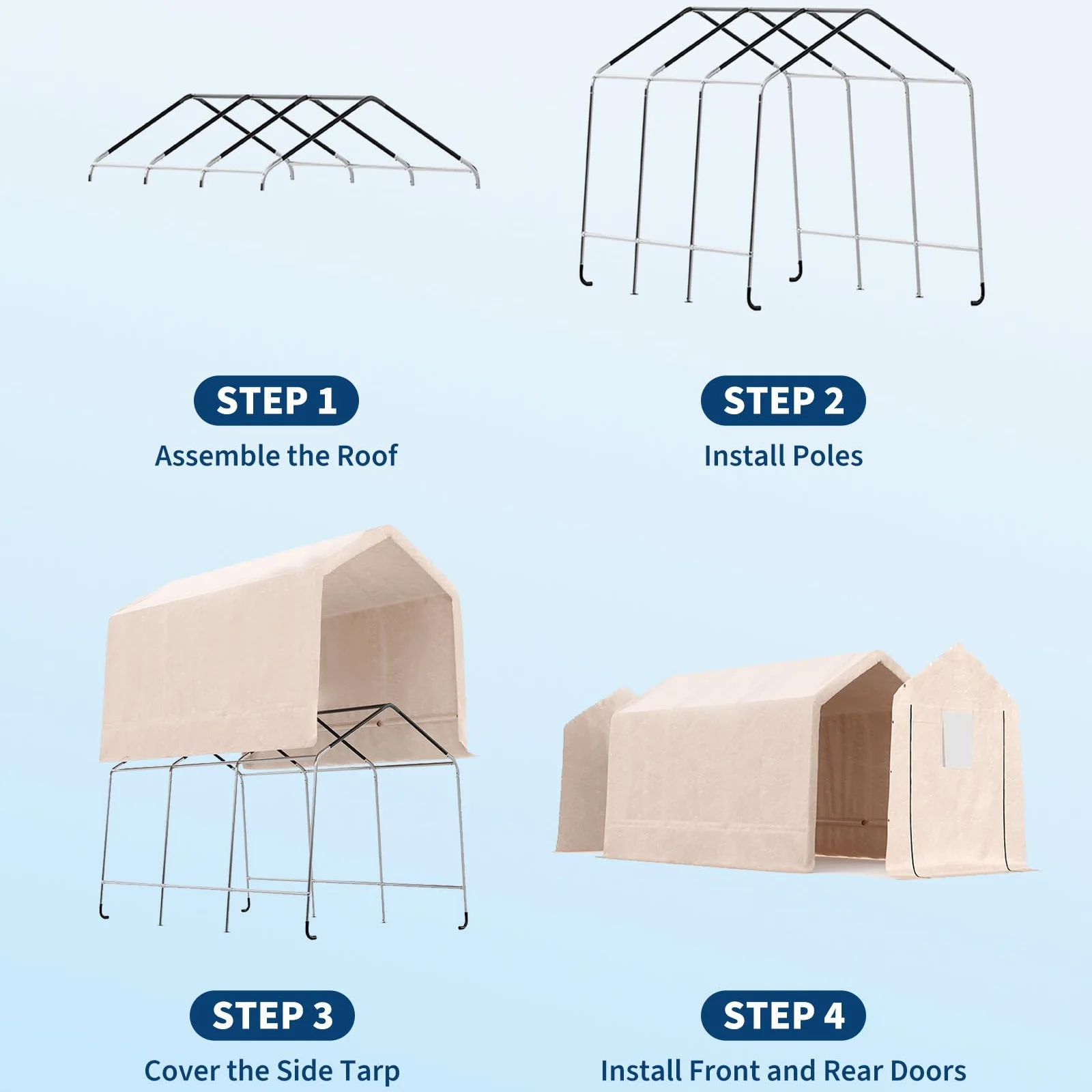 STEP 1
Assemble the Roof

STEP 2
Install Poles

STEP 3
Cover the Side Tarp

STEP 4
Install Front and Rear Doors