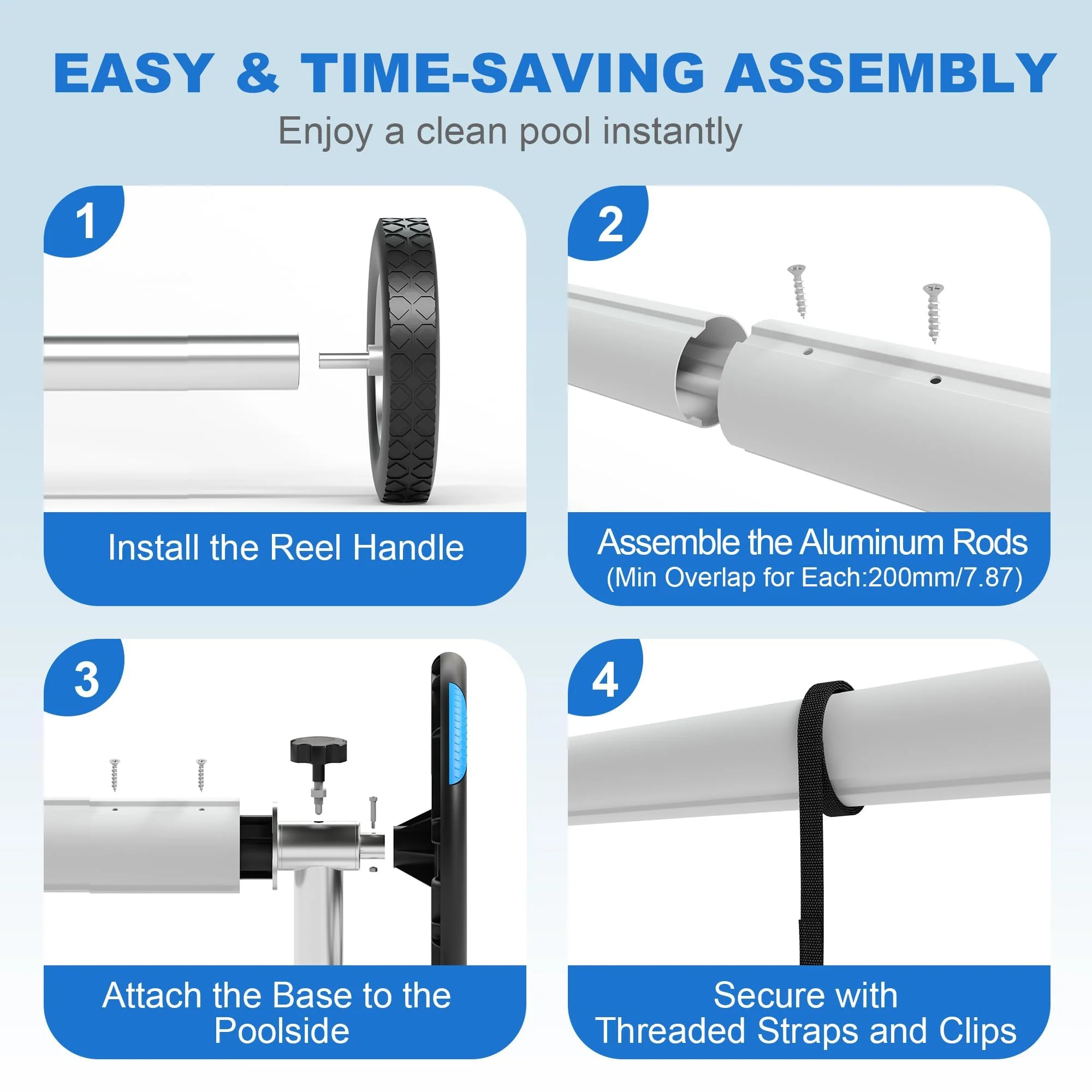 EASY & TIME-SAVING ASSEMBLY
Enjoy a clean pool instantly

1
Install the Reel Handle

2
Assemble the Aluminum Rods
(Min Overlap for Each:200mm/7.87)

3
Attach the Base to the Poolside

4
Secure with Threaded Straps and Clips