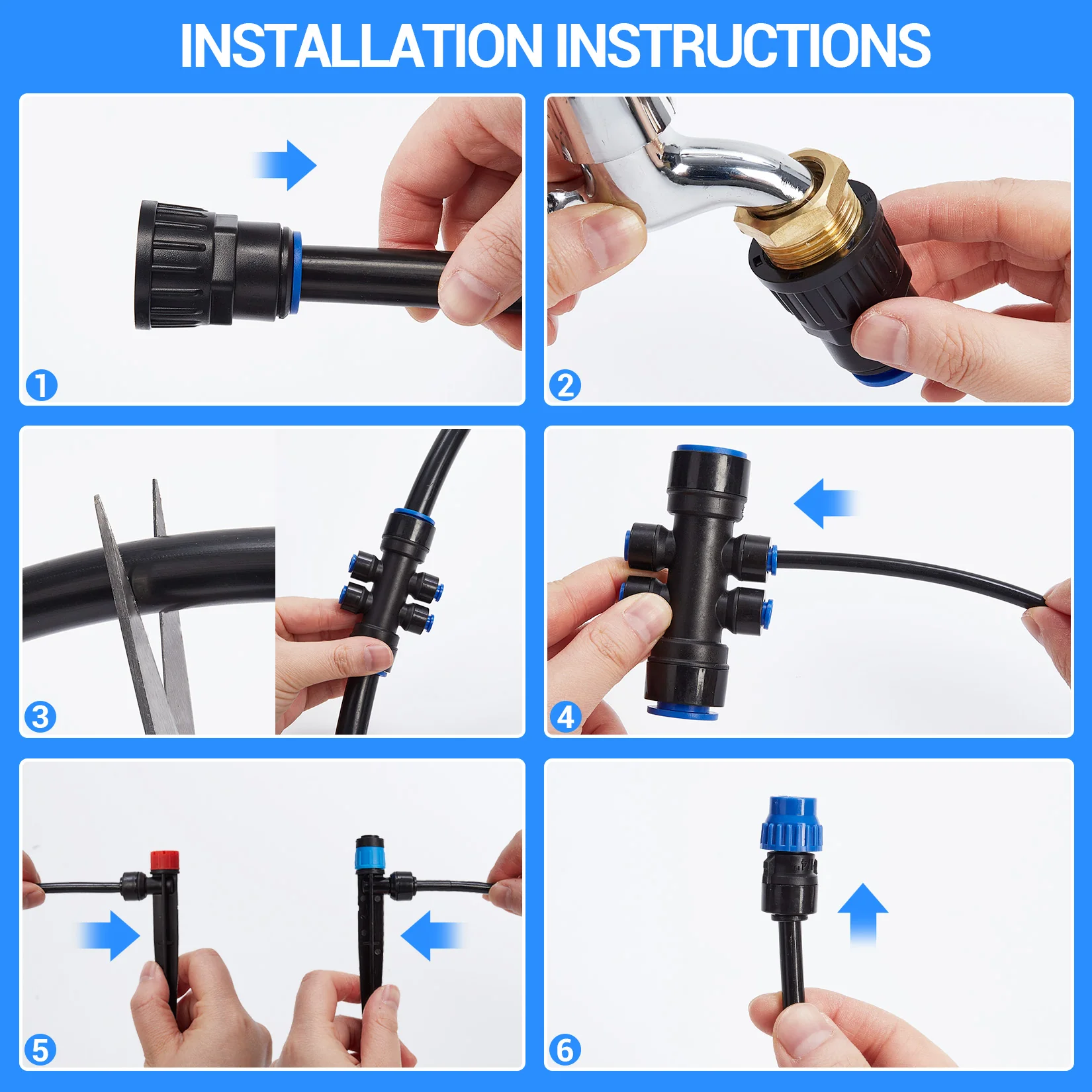 INSTALLATION INSTRUCTIONS

1

2

3

4

5

6