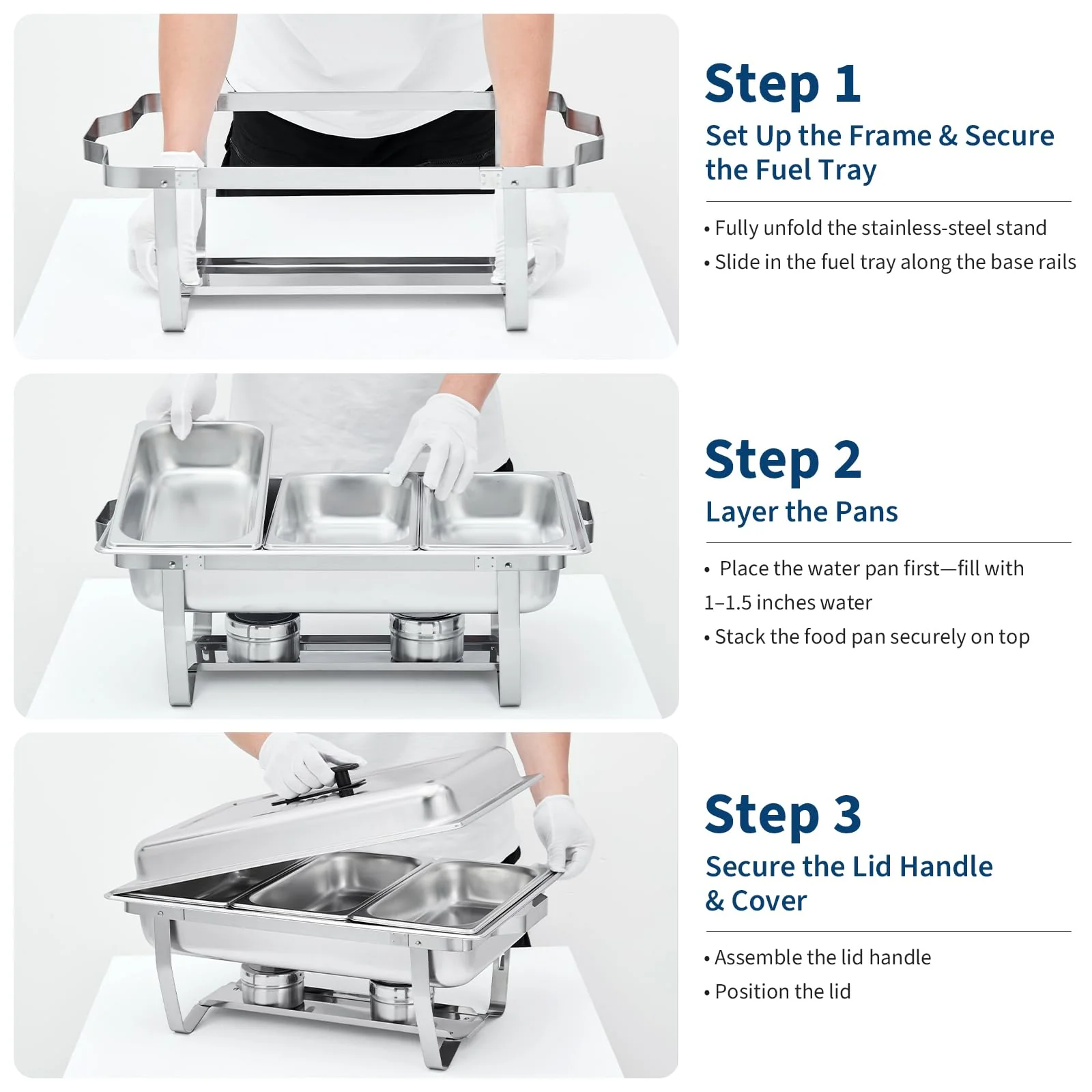 Step 1
Set Up the Frame & Secure the Fuel Tray

• Fully unfold the stainless-steel stand
• Slide in the fuel tray along the base rails

Step 2
Layer the Pans

• Place the water pan first—fill with 1–1.5 inches water
• Stack the food pan securely on top

Step 3
Secure the Lid Handle & Cover

• Assemble the lid handle
• Position the lid