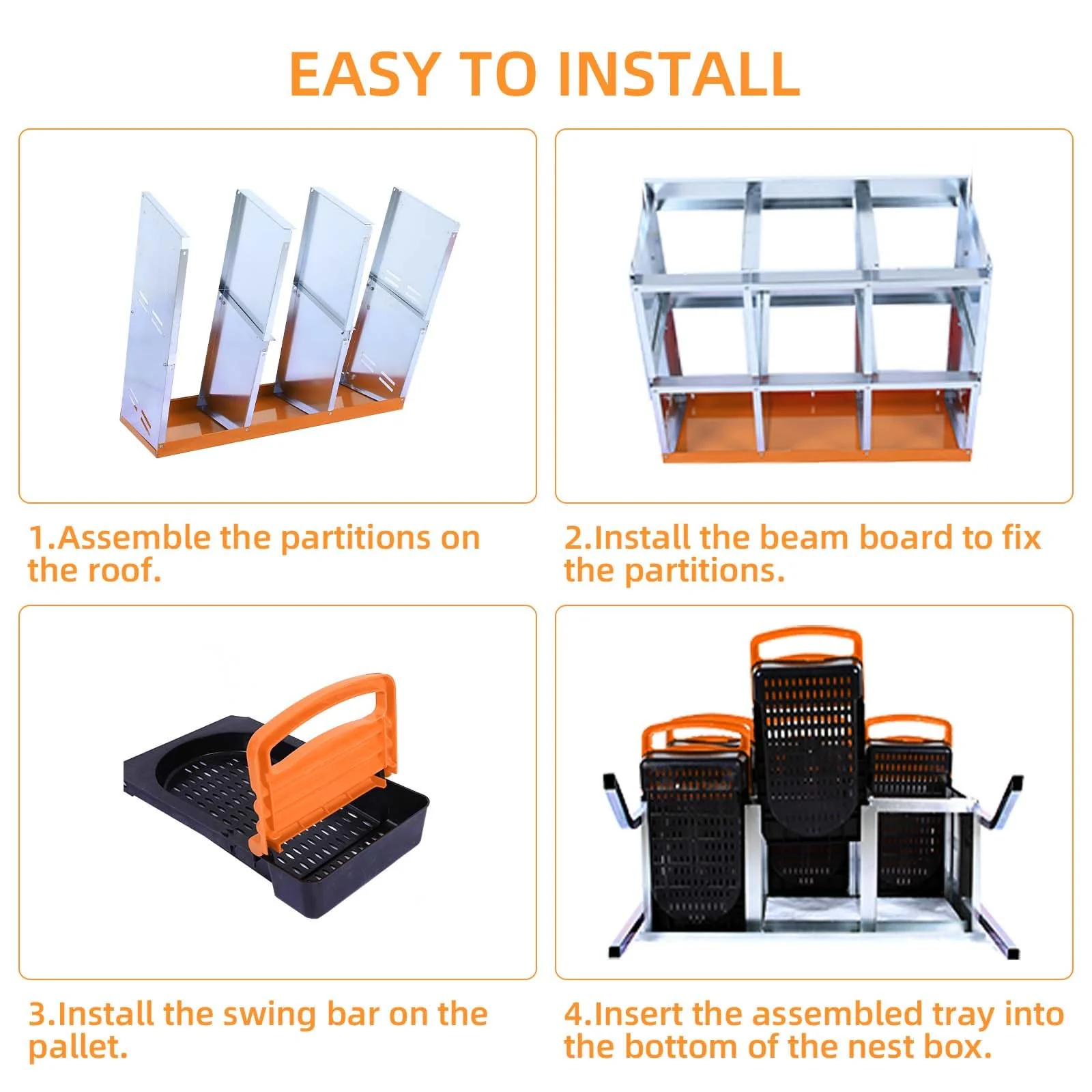 EASY TO INSTALL

1.Assemble the partitions on the roof.

2.Install the beam board to fix the partitions.

3.Install the swing bar on the pallet.

4.Insert the assembled tray into the bottom of the nest box.