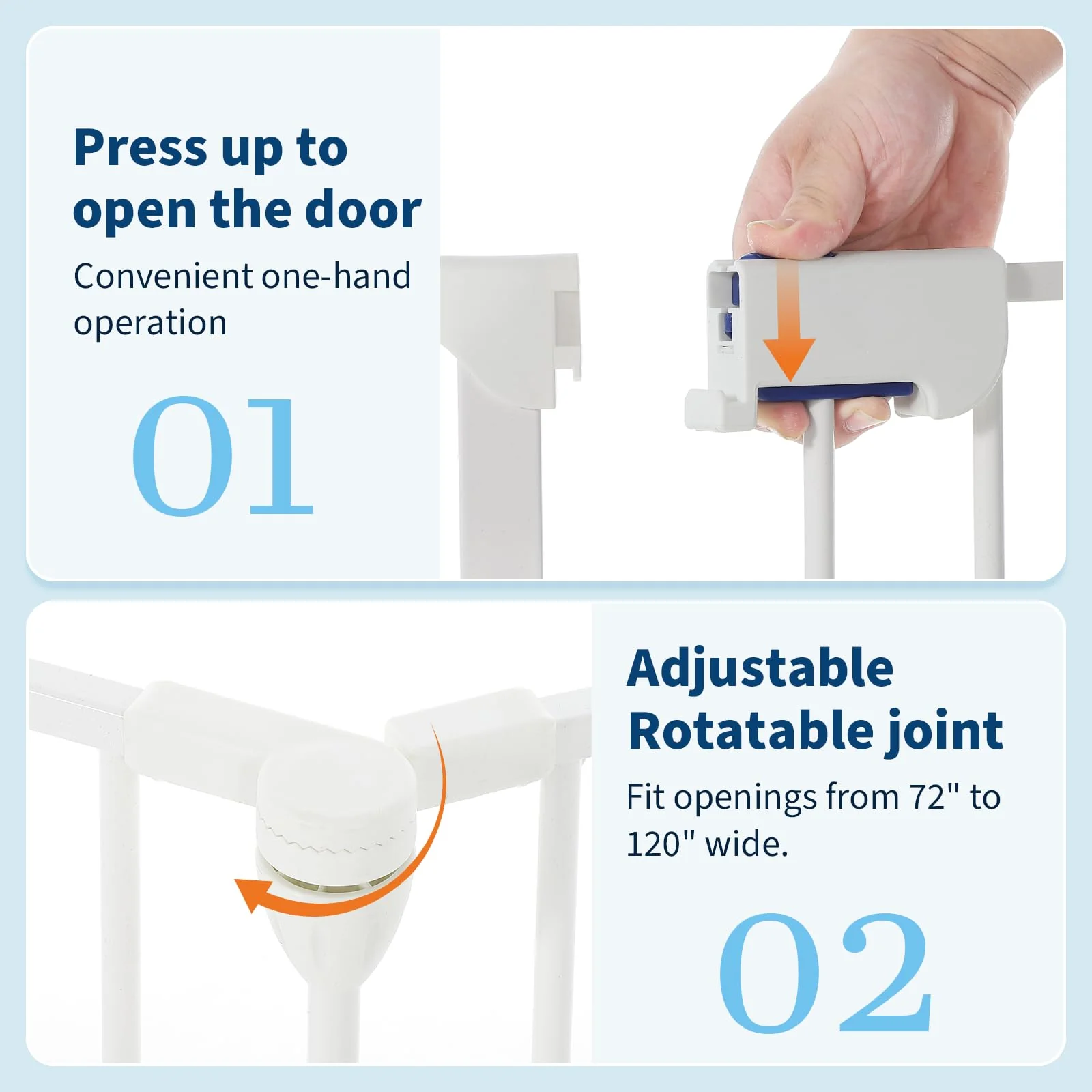 Press up to open the door

Convenient one-hand operation

01

Adjustable Rotatable joint

Fit openings from 72" to 120" wide.

02