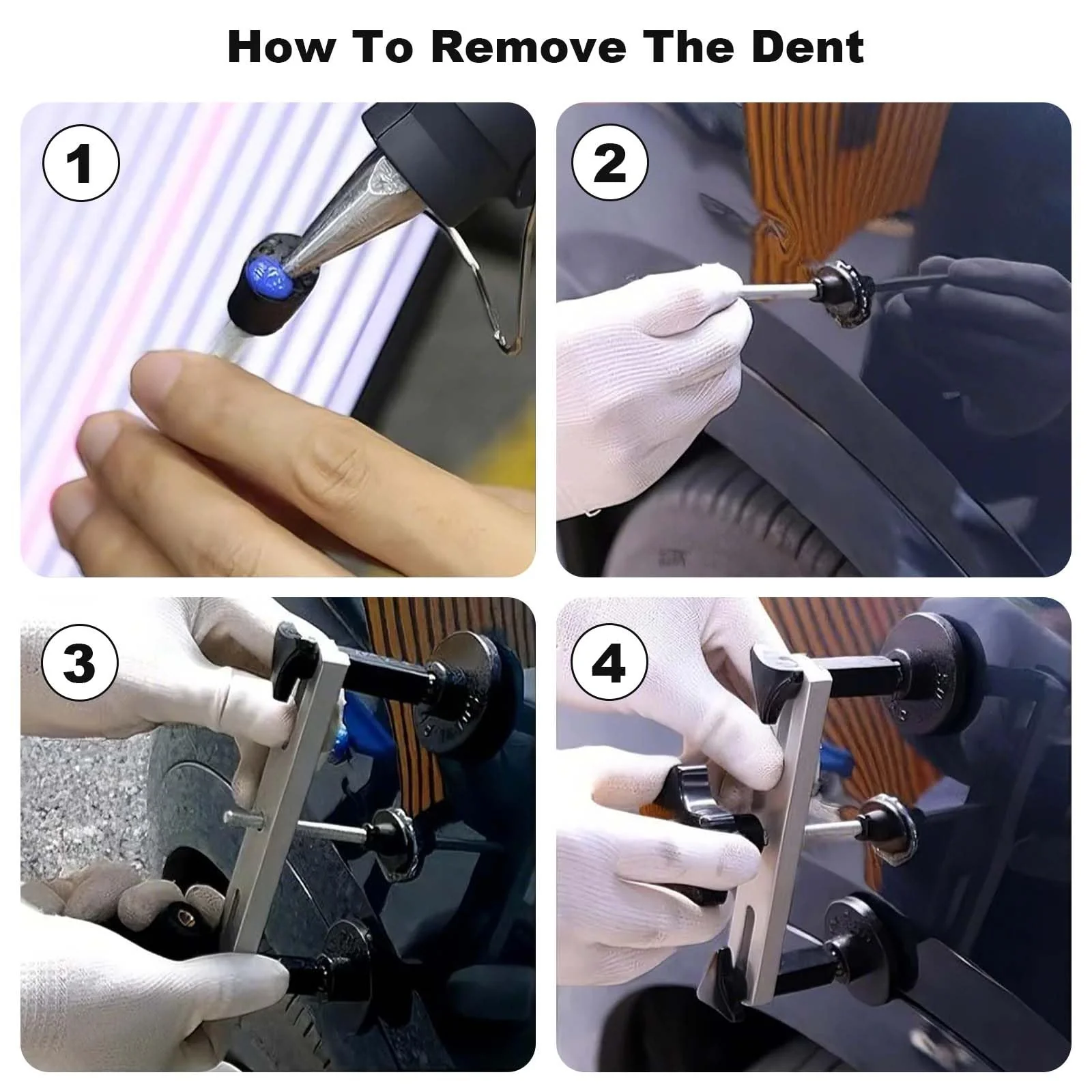 How To Remove The Dent

1

2

3

4