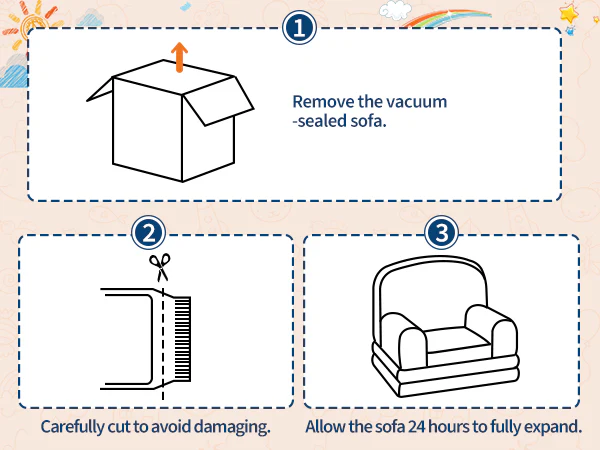 1

Remove the vacuum -sealed sofa.

2

Carefully cut to avoid damaging.

3

Allow the sofa 24 hours to fully expand.