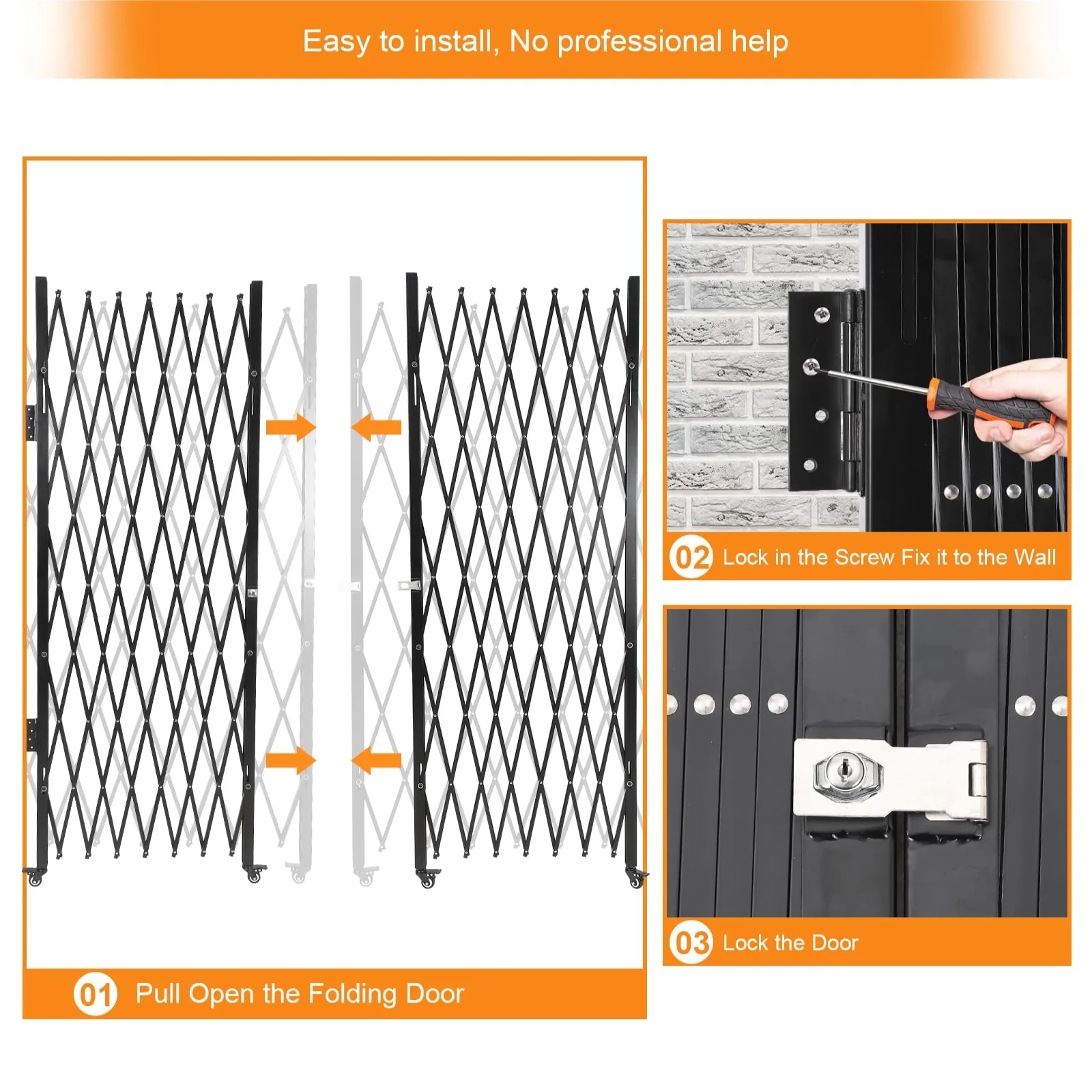 Easy to install, No professional help

01 Pull Open the Folding Door

02 Lock in the Screw Fix it to the Wall

03 Lock the Door