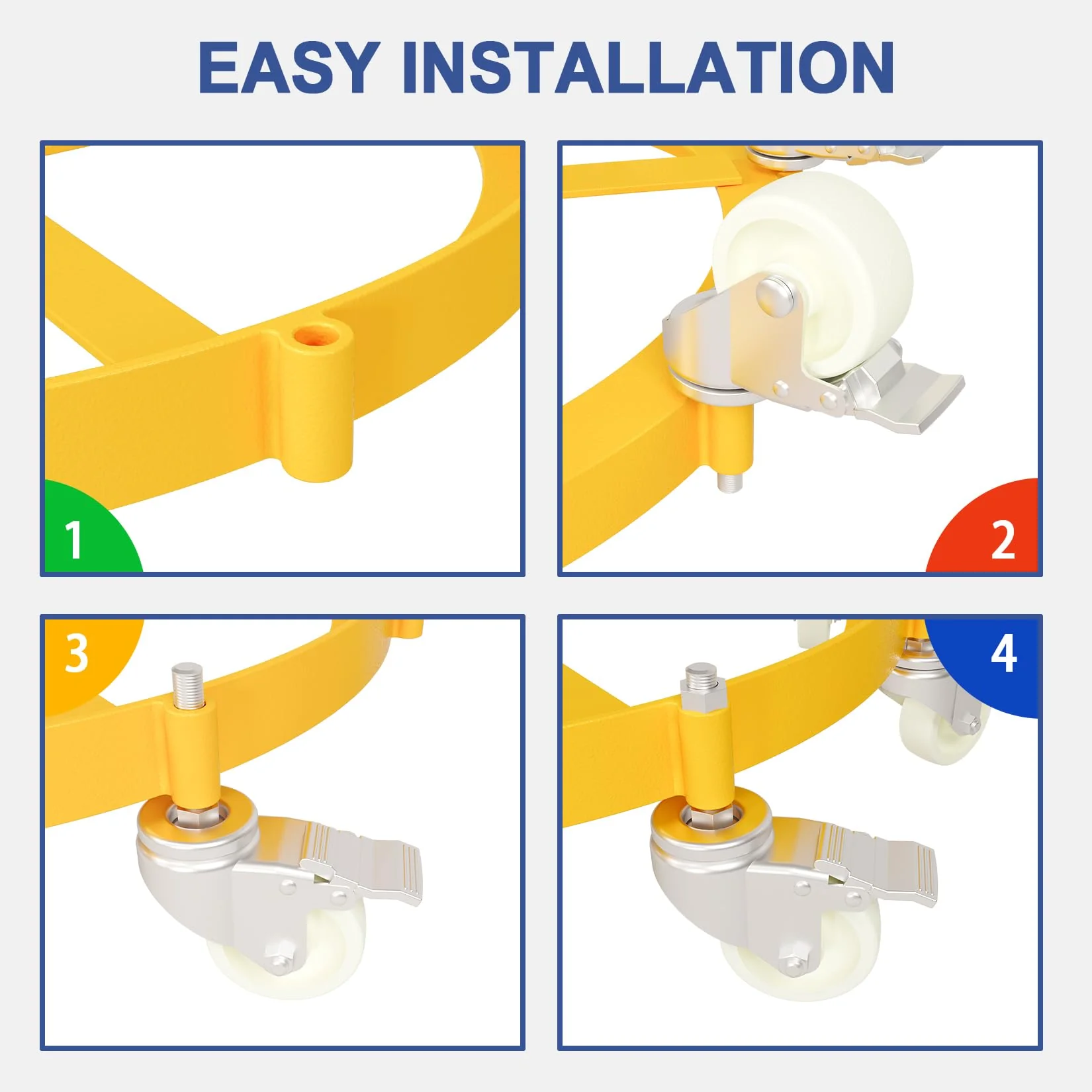 EASY INSTALLATION

1

2

3

4