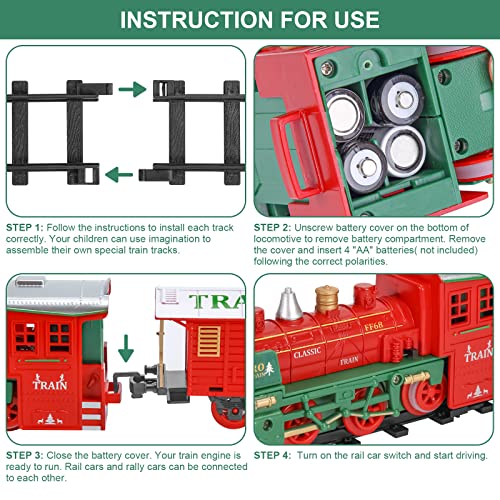 INSTRUCTION FOR USE

STEP 1: Follow the instructions to install each track correctly. Your children can use imagination to assemble their own special train tracks.

STEP 2: Unscrew battery cover on the bottom of locomotive to remove battery compartment. Remove the cover and insert 4 "AA" batteries( not included) following the correct polarities.

TRAIN

TRA

FF68

CLASSIC

TRAIN

TRAIN

STEP 3: Close the battery cover. Your train engine is ready to run. Rail cars and rally cars can be connected to each other.

STEP 4: Turn on the rail car switch and start driving.