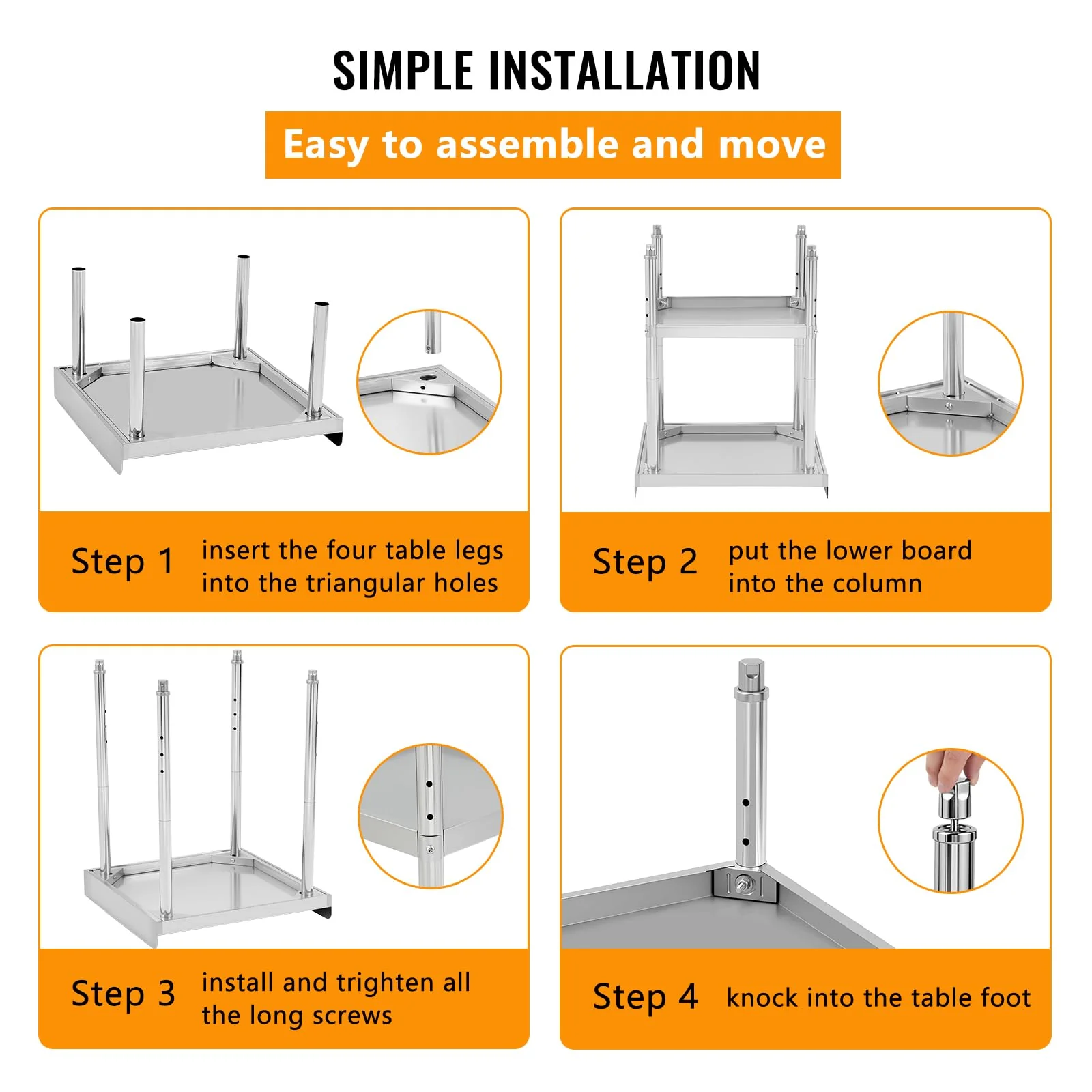 SIMPLE INSTALLATION

Easy to assemble and move

Step 1 insert the four table legs into the triangular holes

Step 2 put the lower board into the column

Step 3 install and trighten all the long screws

Step 4 knock into the table foot