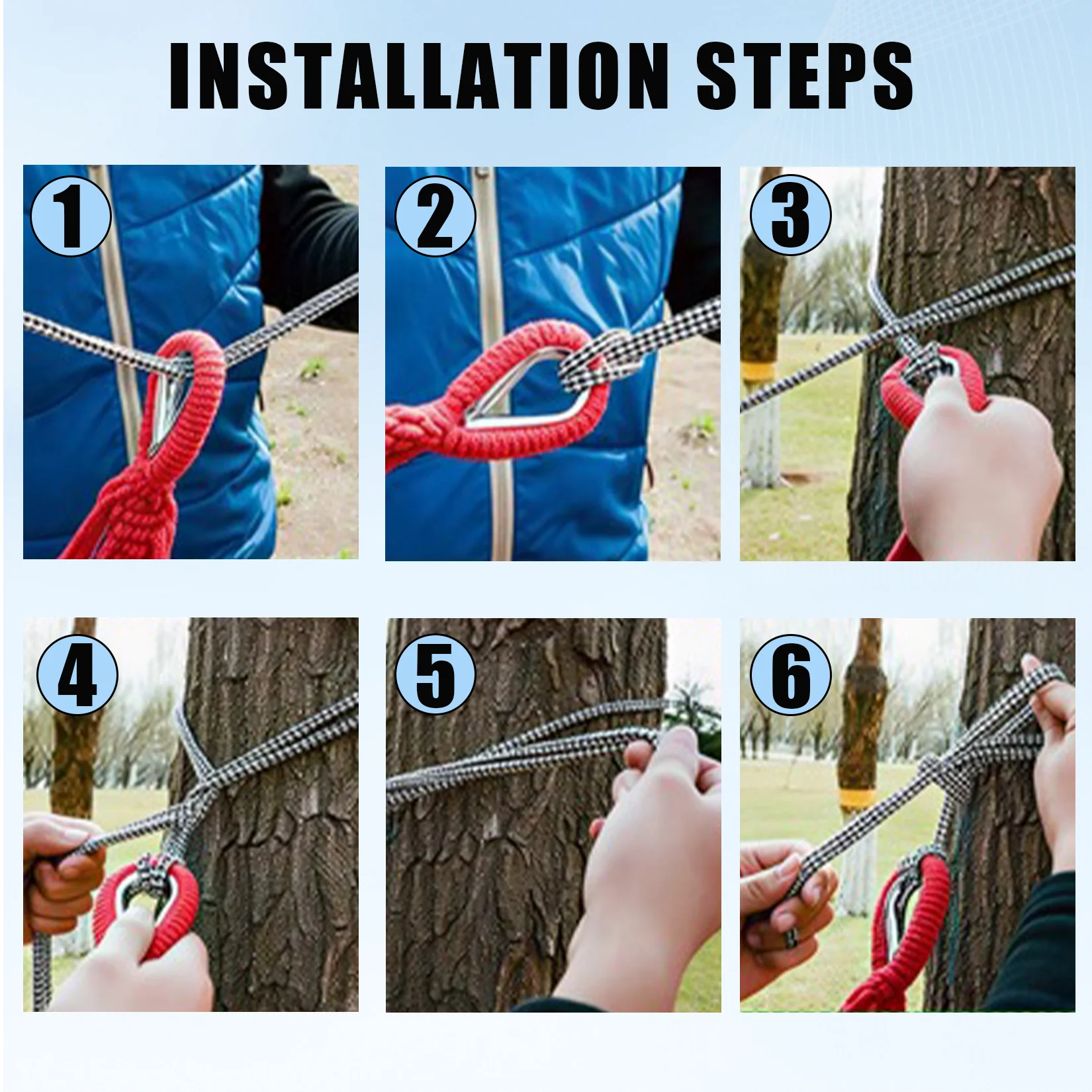 INSTALLATION STEPS

1

2

3

4

5

6