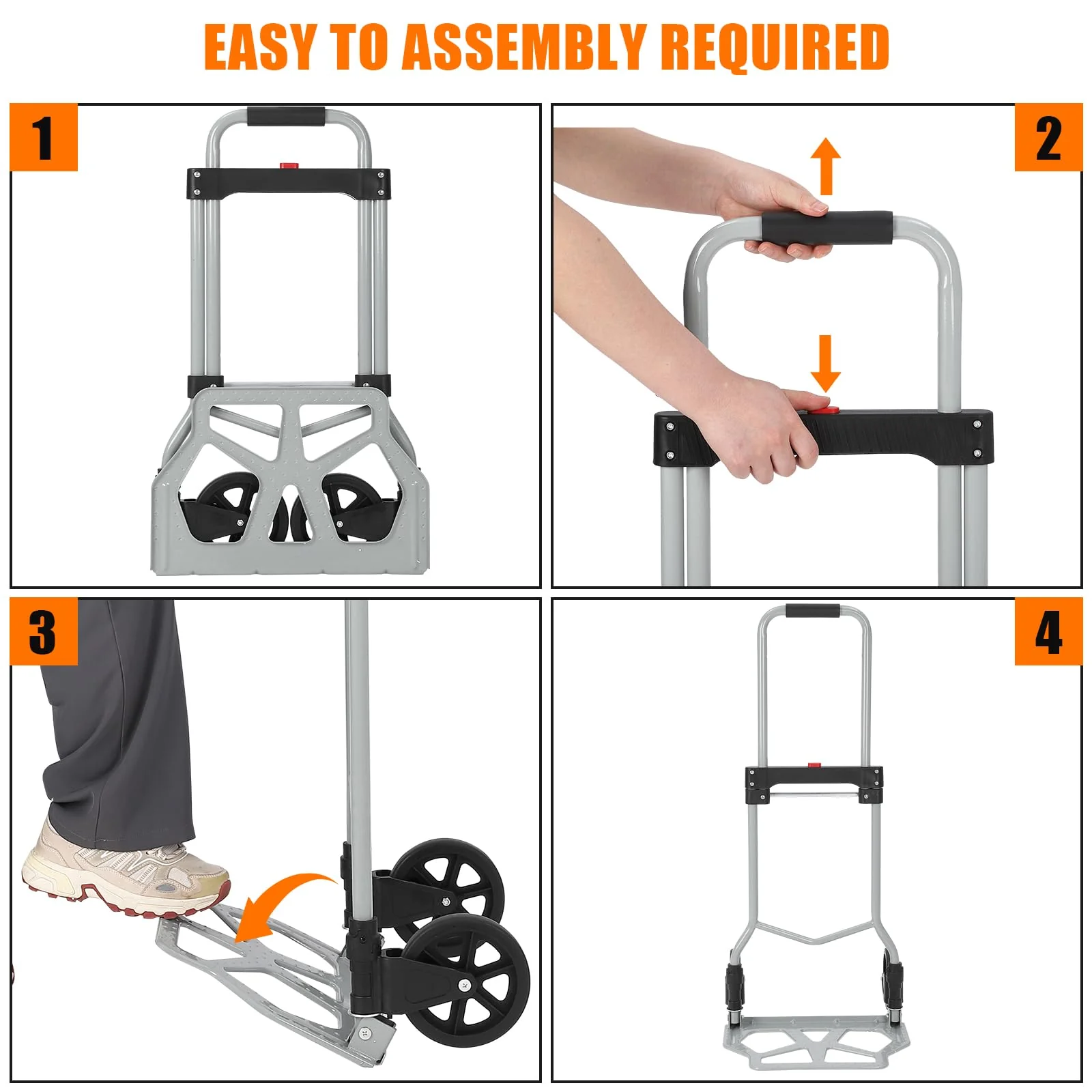 EASY TO ASSEMBLY REQUIRED

1

2

3

4