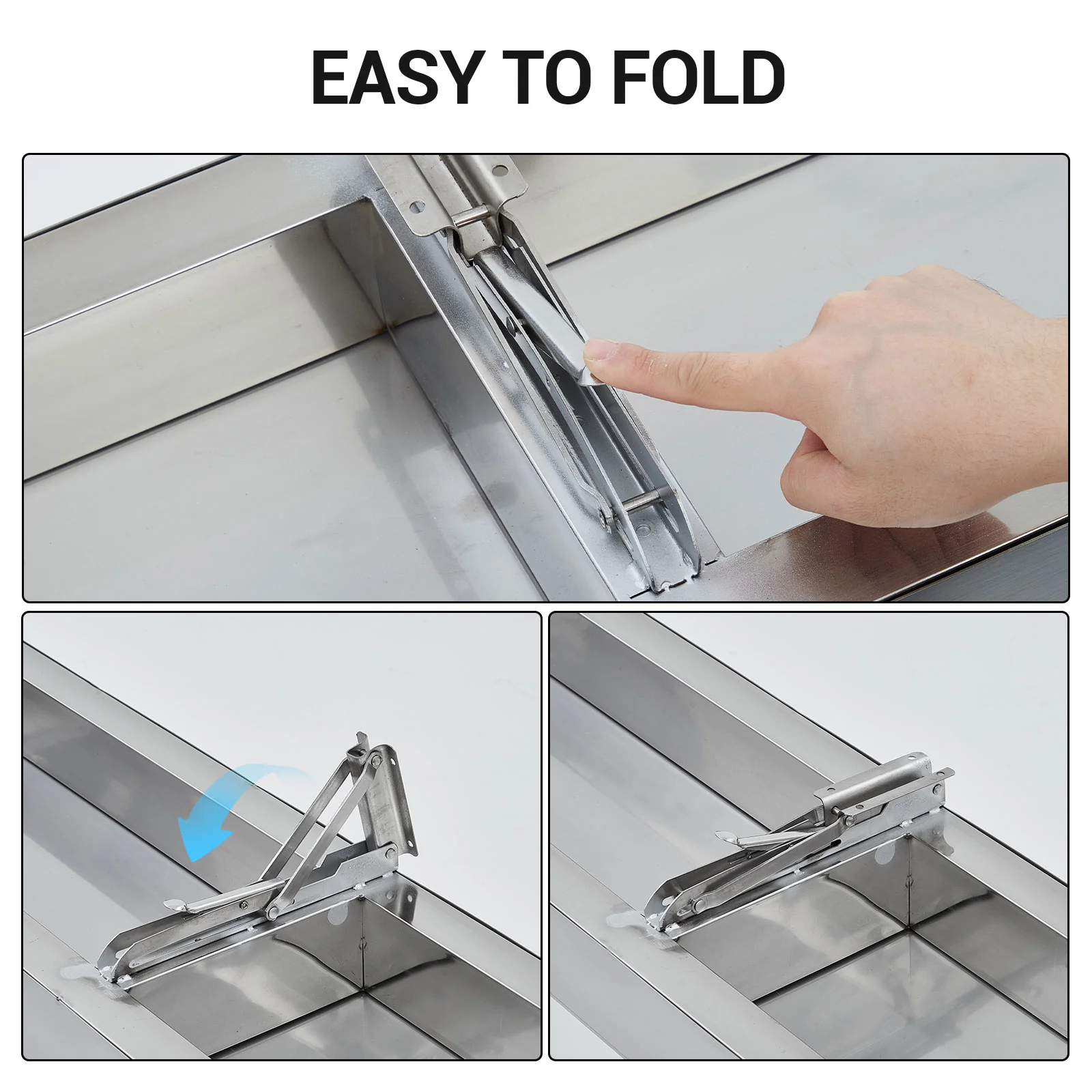 EASY TO FOLD