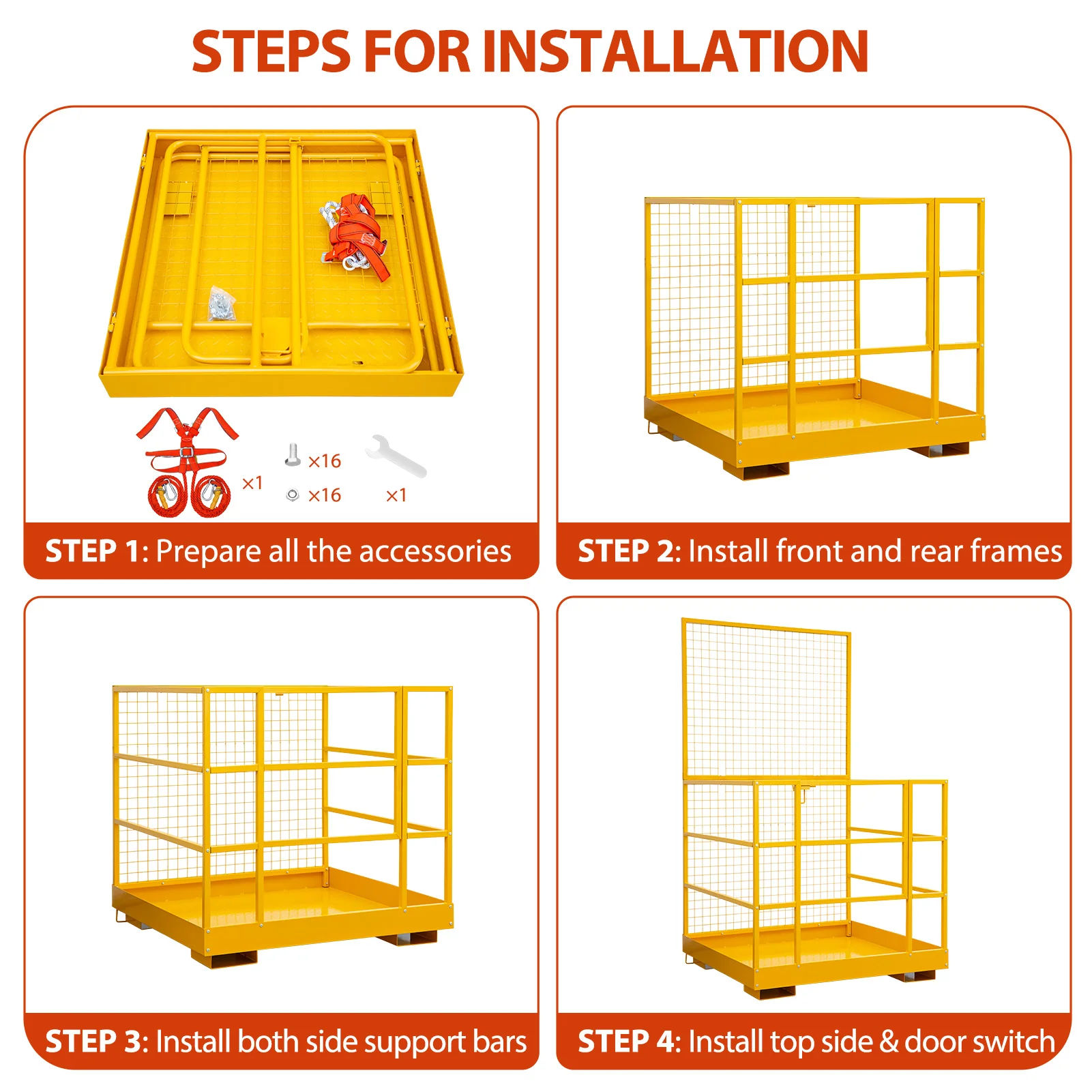 STEPS FOR INSTALLATION

×1

×16

×16

×1

STEP 1: Prepare all the accessories

STEP 2: Install front and rear frames

STEP 3: Install both side support bars

STEP 4: Install top side & door switch