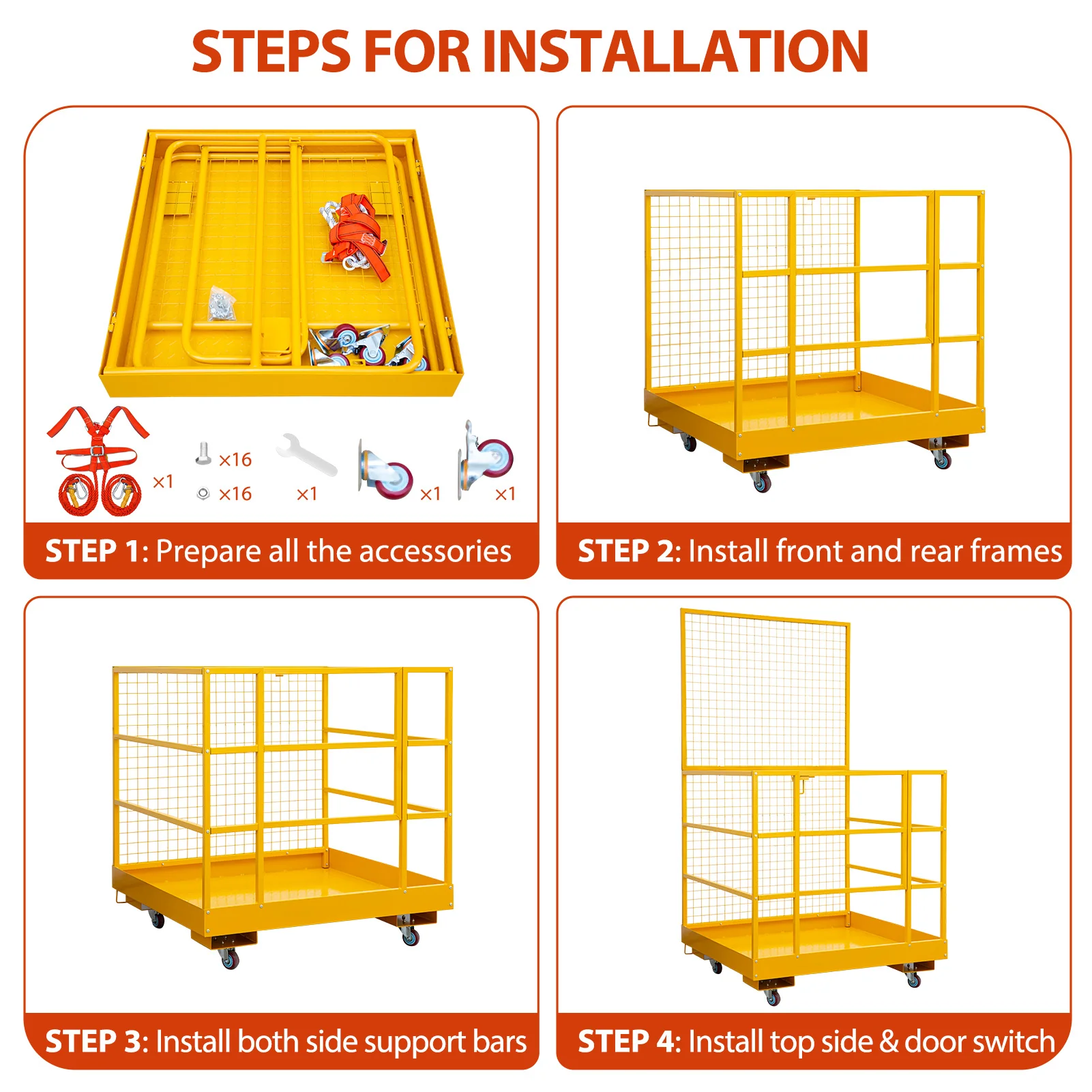 STEPS FOR INSTALLATION

×1 ×16 ×16 ×1 ×1 ×1

STEP 1: Prepare all the accessories

STEP 2: Install front and rear frames

STEP 3: Install both side support bars

STEP 4: Install top side & door switch