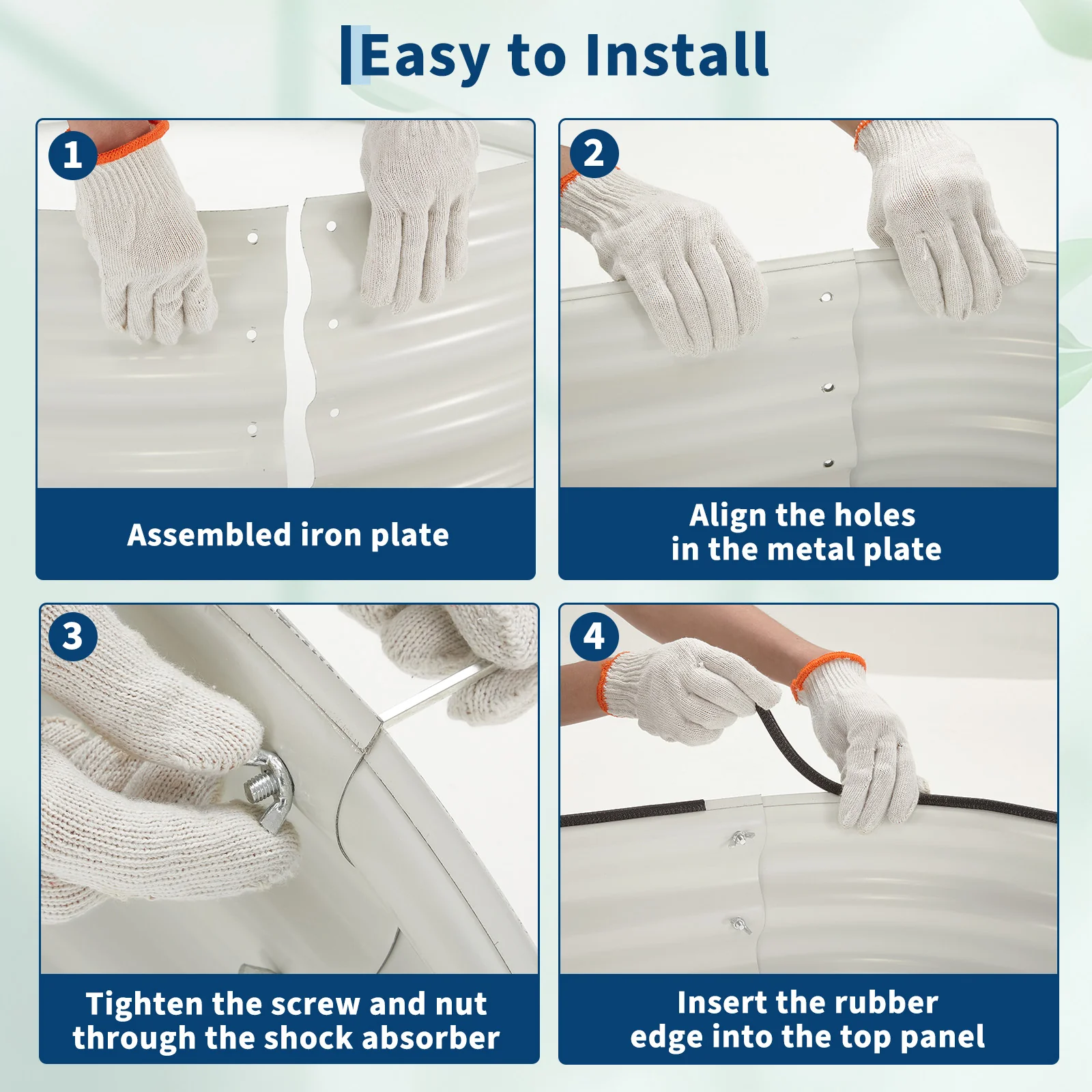 Easy to Install

1

Assembled iron plate

2

Align the holes in the metal plate

3

Tighten the screw and nut through the shock absorber

4

Insert the rubber edge into the top panel