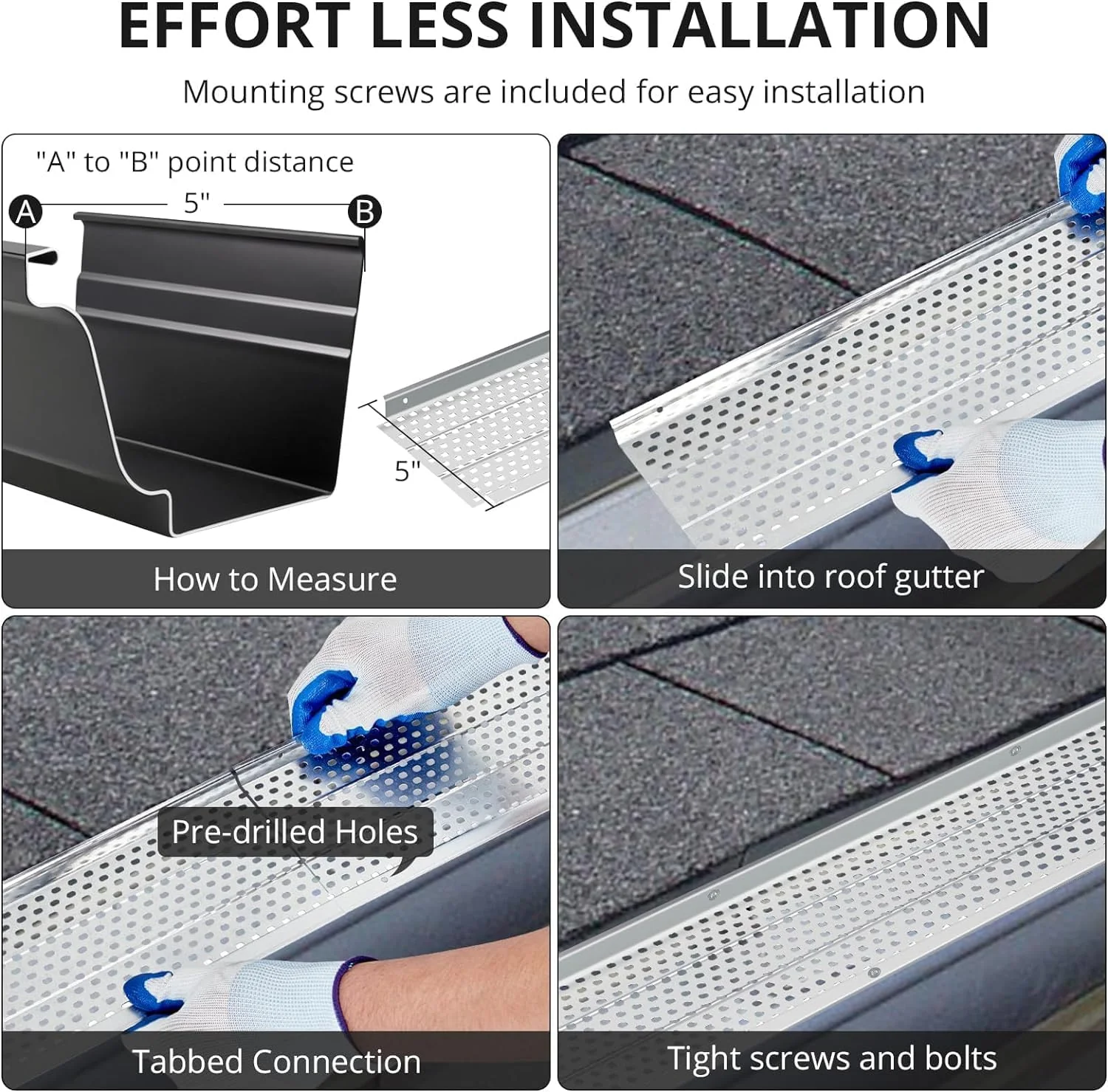 EFFORT LESS INSTALLATION

Mounting screws are included for easy installation

"A" to "B" point distance

A 5" B

5"

How to Measure

Slide into roof gutter

Pre-drilled Holes

Tabbed Connection

Tight screws and bolts