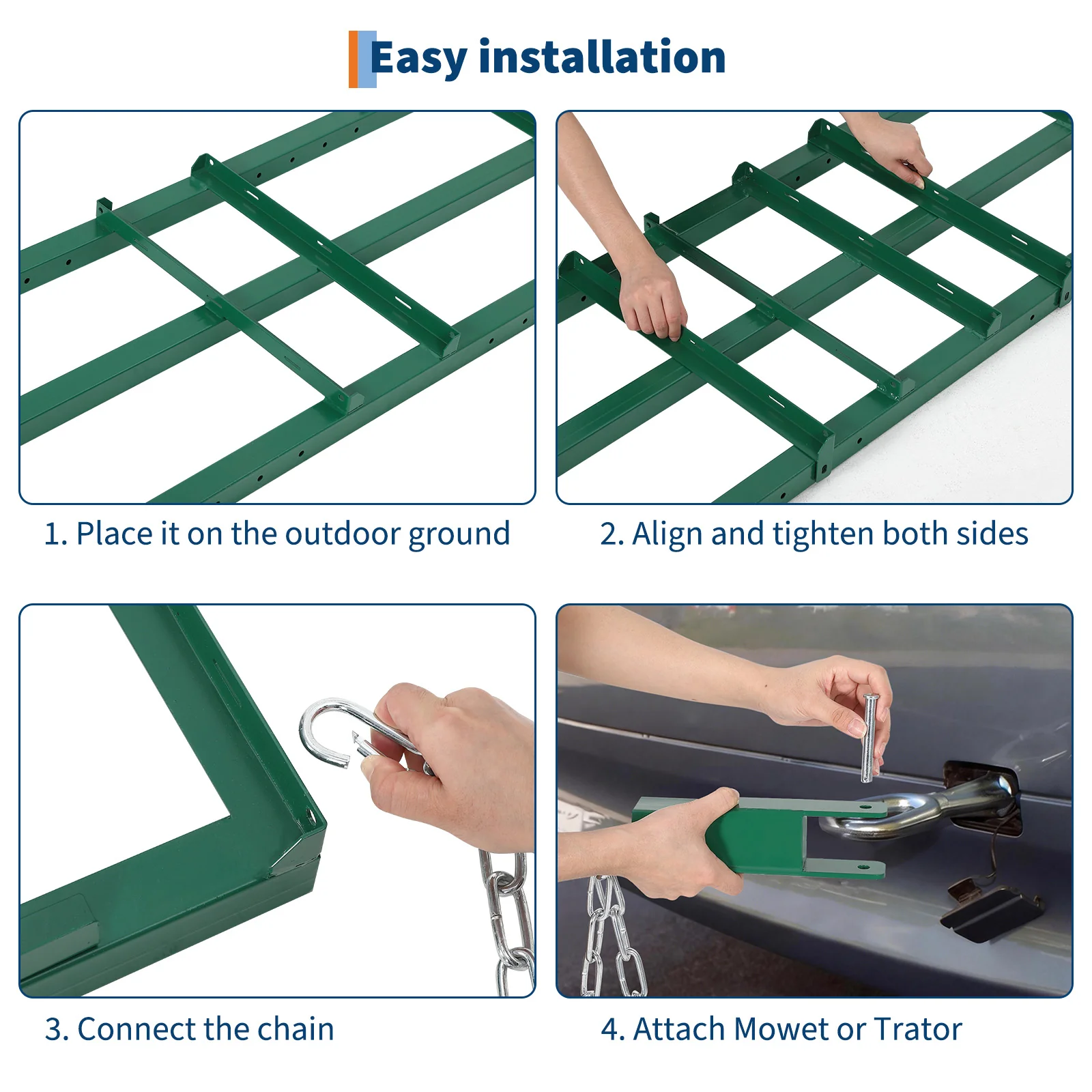 Easy installation

1. Place it on the outdoor ground

2. Align and tighten both sides

3. Connect the chain

4. Attach Mowet or Trator