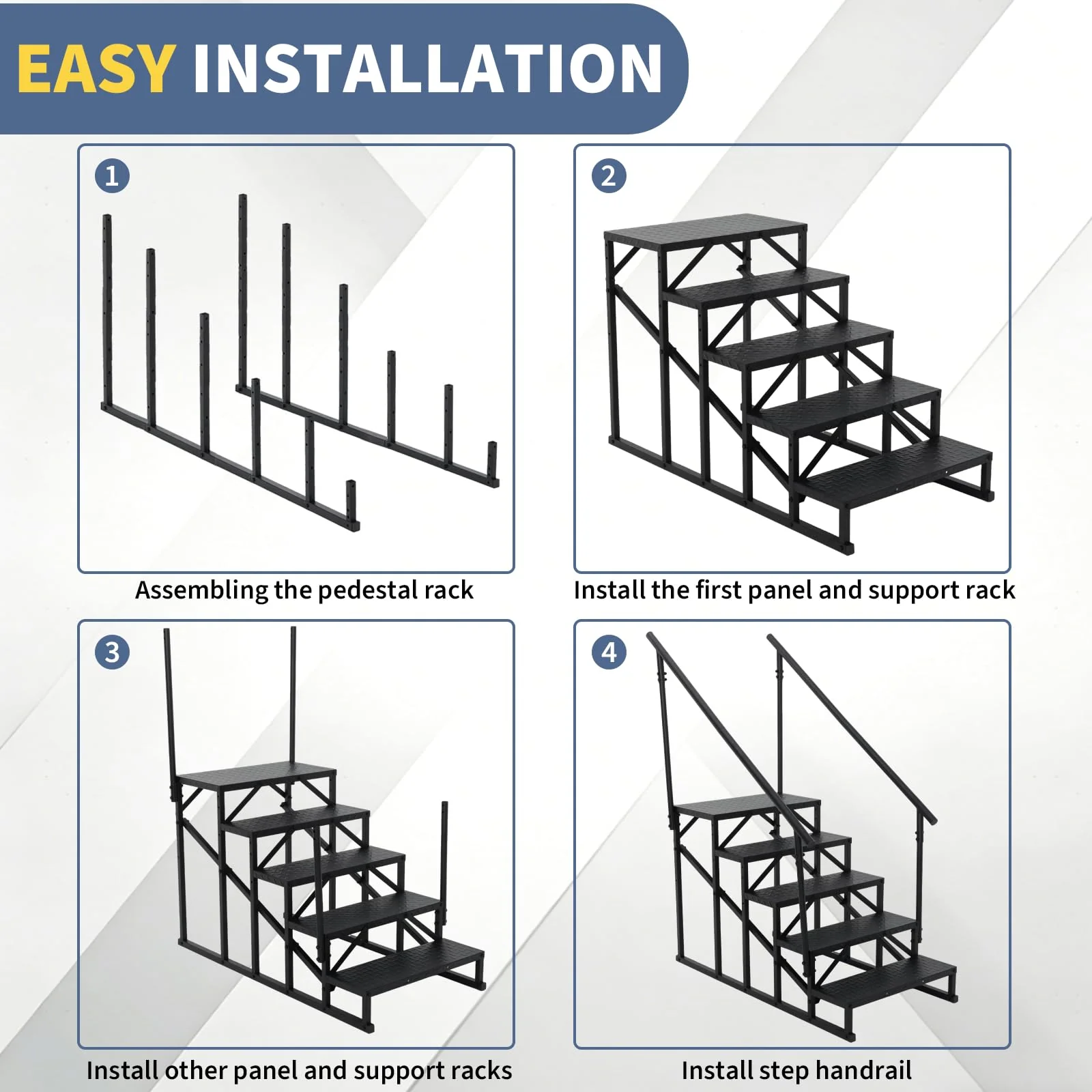 EASY INSTALLATION

1

Assembling the pedestal rack

2

Install the first panel and support rack

3

Install other panel and support racks

4

Install step handrail