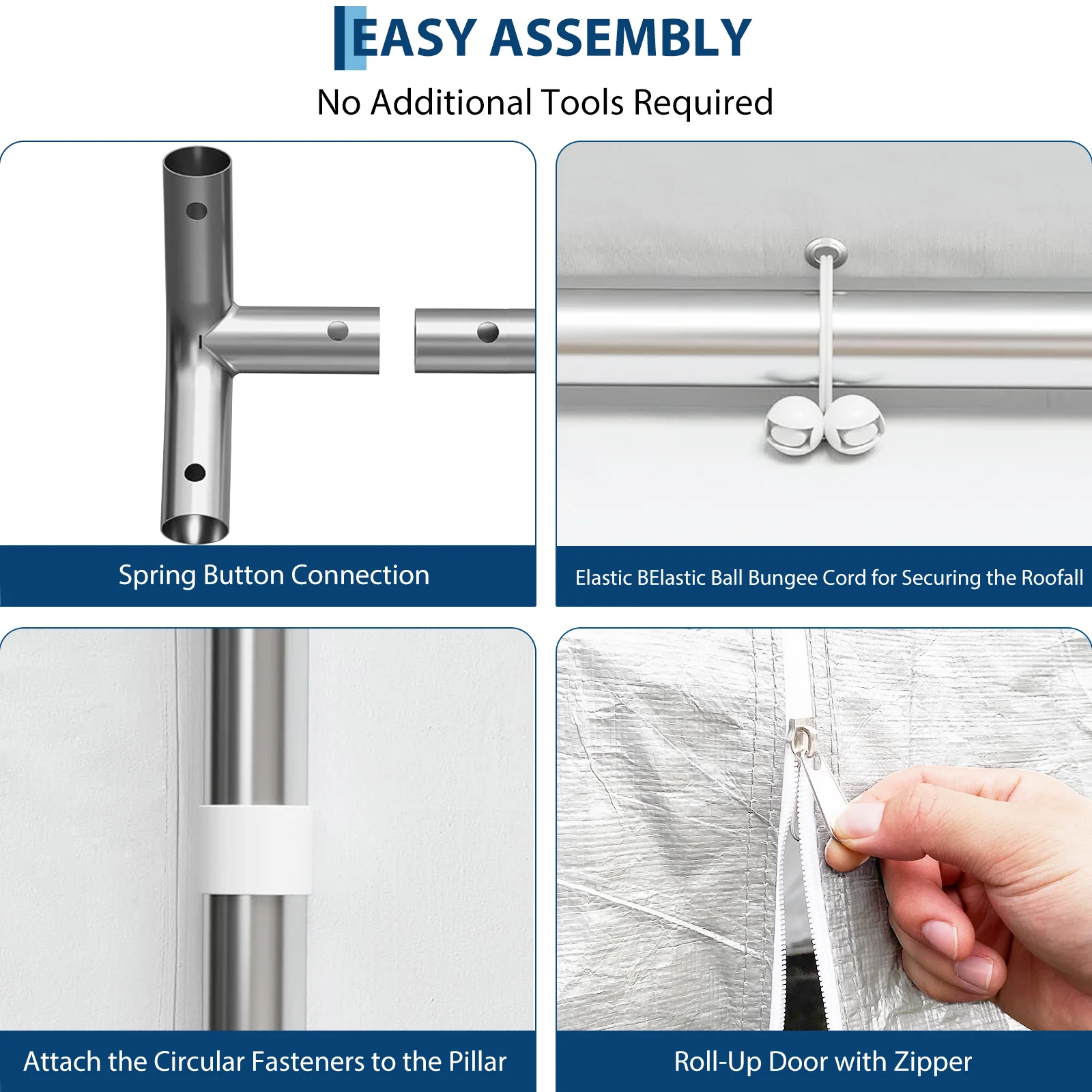 EASY ASSEMBLY

No Additional Tools Required

Spring Button Connection

Elastic BElastic Ball Bungee Cord for Securing the Roofall

Attach the Circular Fasteners to the Pillar

Roll-Up Door with Zipper