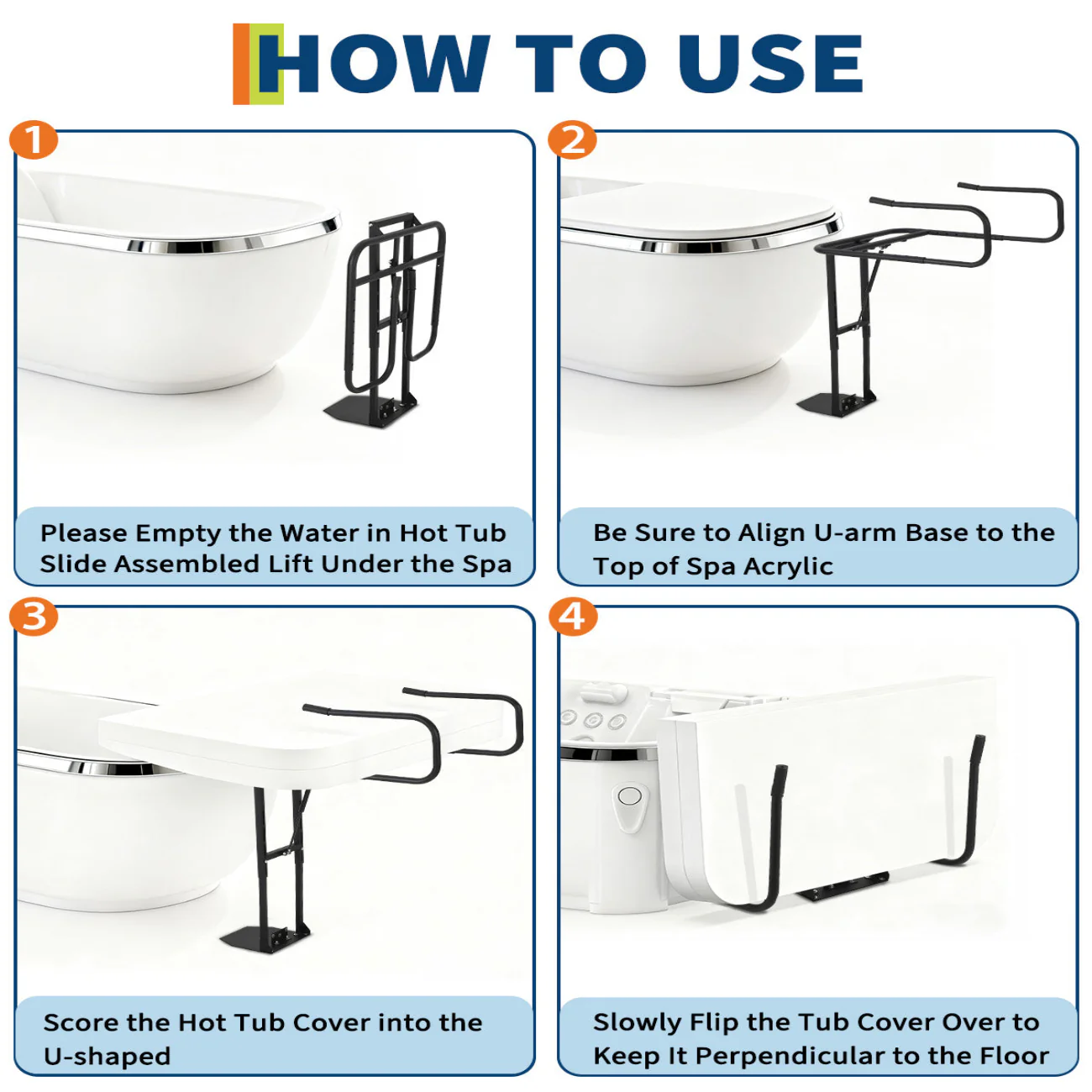 HOW TO USE

1

Please Empty the Water in Hot Tub
Slide Assembled Lift Under the Spa

2

Be Sure to Align U-arm Base to the Top of Spa Acrylic

3

Score the Hot Tub Cover into the U-shaped

4

Slowly Flip the Tub Cover Over to Keep It Perpendicular to the Floor