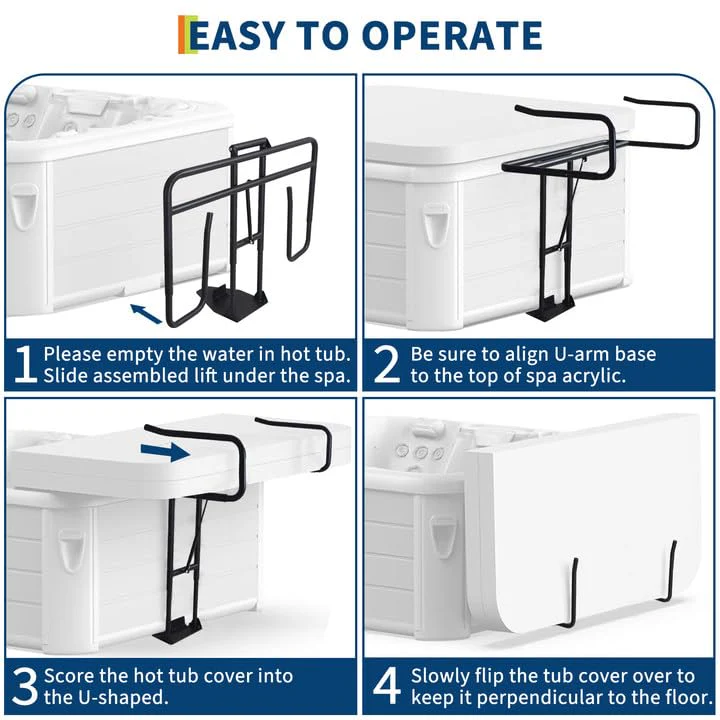 EASY TO OPERATE

1 Please empty the water in hot tub. Slide assembled lift under the spa.

2 Be sure to align U-arm base to the top of spa acrylic.

3 Score the hot tub cover into the U-shaped.

4 Slowly flip the tub cover over to keep it perpendicular to the floor.