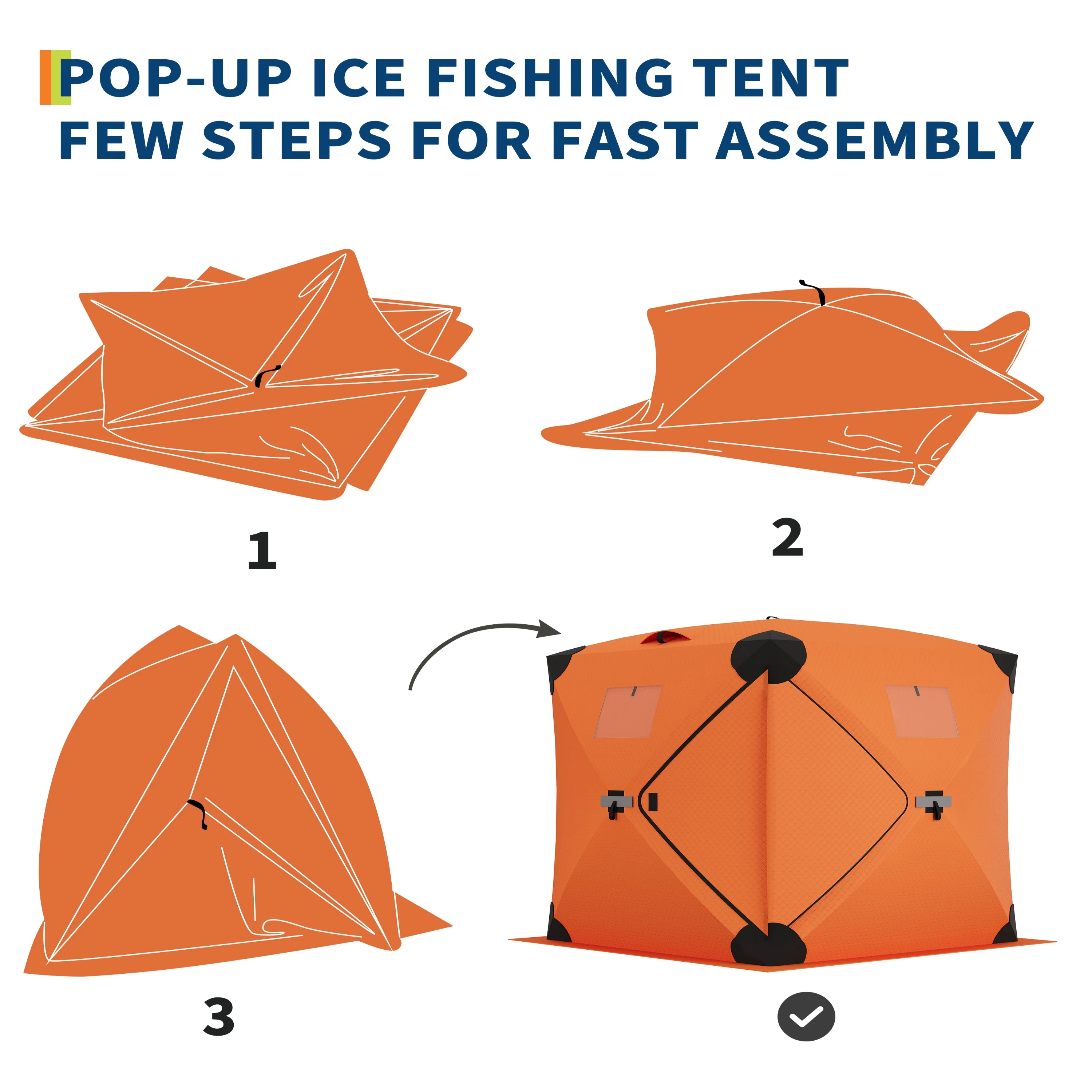 POP-UP ICE FISHING TENT
FEW STEPS FOR FAST ASSEMBLY

1

2

3