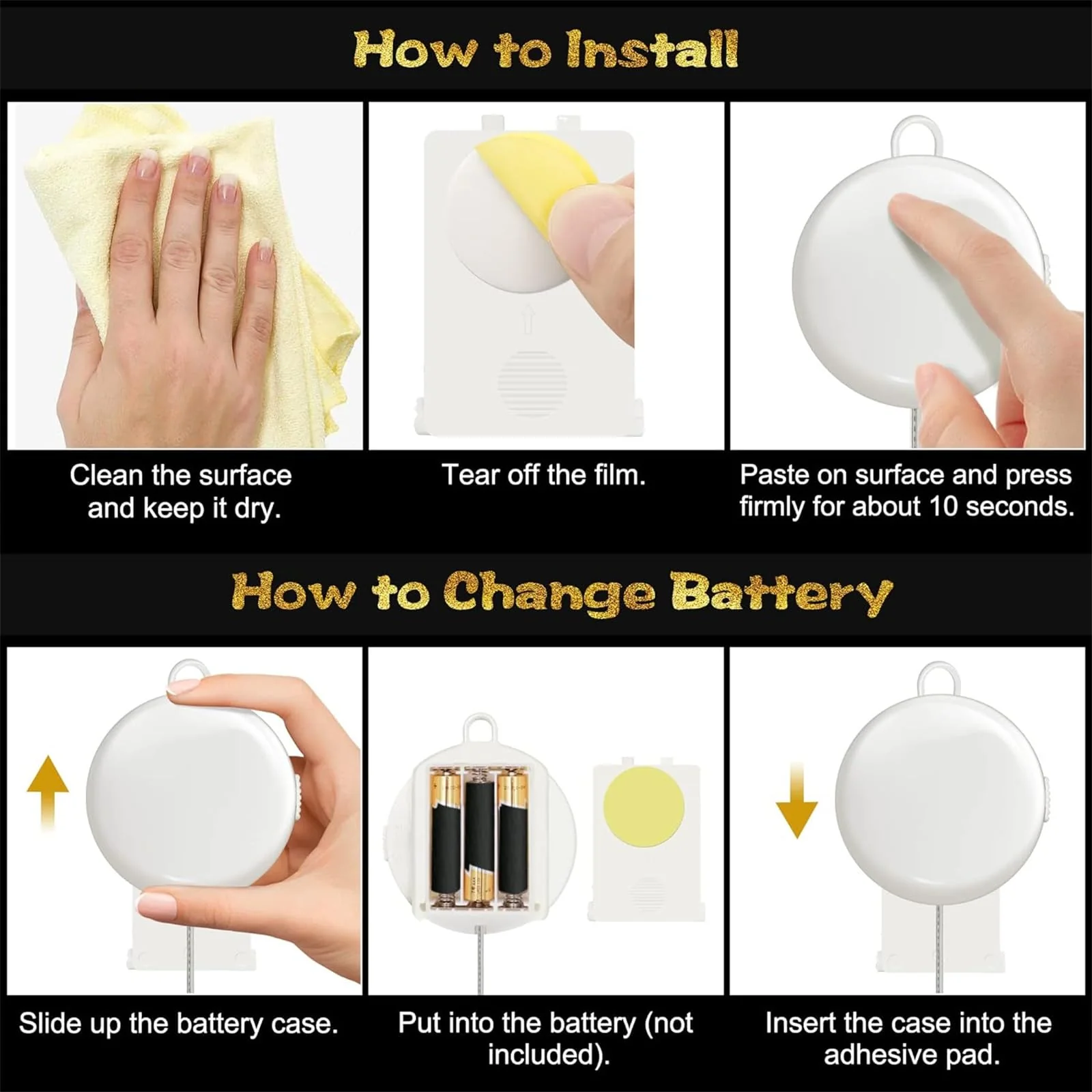 How to Install

Clean the surface and keep it dry.

Tear off the film.

Paste on surface and press firmly for about 10 seconds.

How to Change Battery

Slide up the battery case.

Put into the battery (not included).

Insert the case into the adhesive pad.