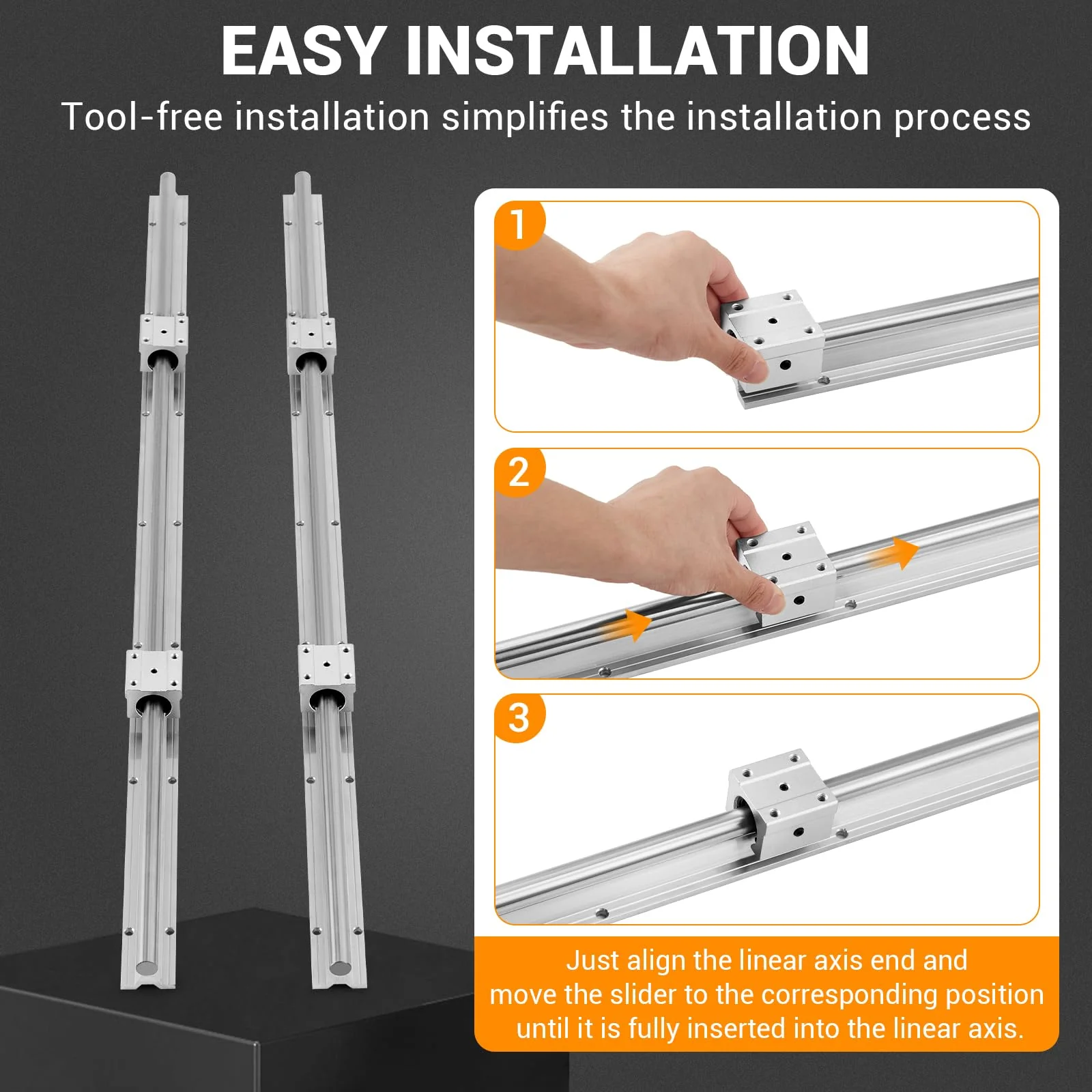 EASY INSTALLATION

Tool-free installation simplifies the installation process

1

2

3

Just align the linear axis end and move the slider to the corresponding position until it is fully inserted into the linear axis.