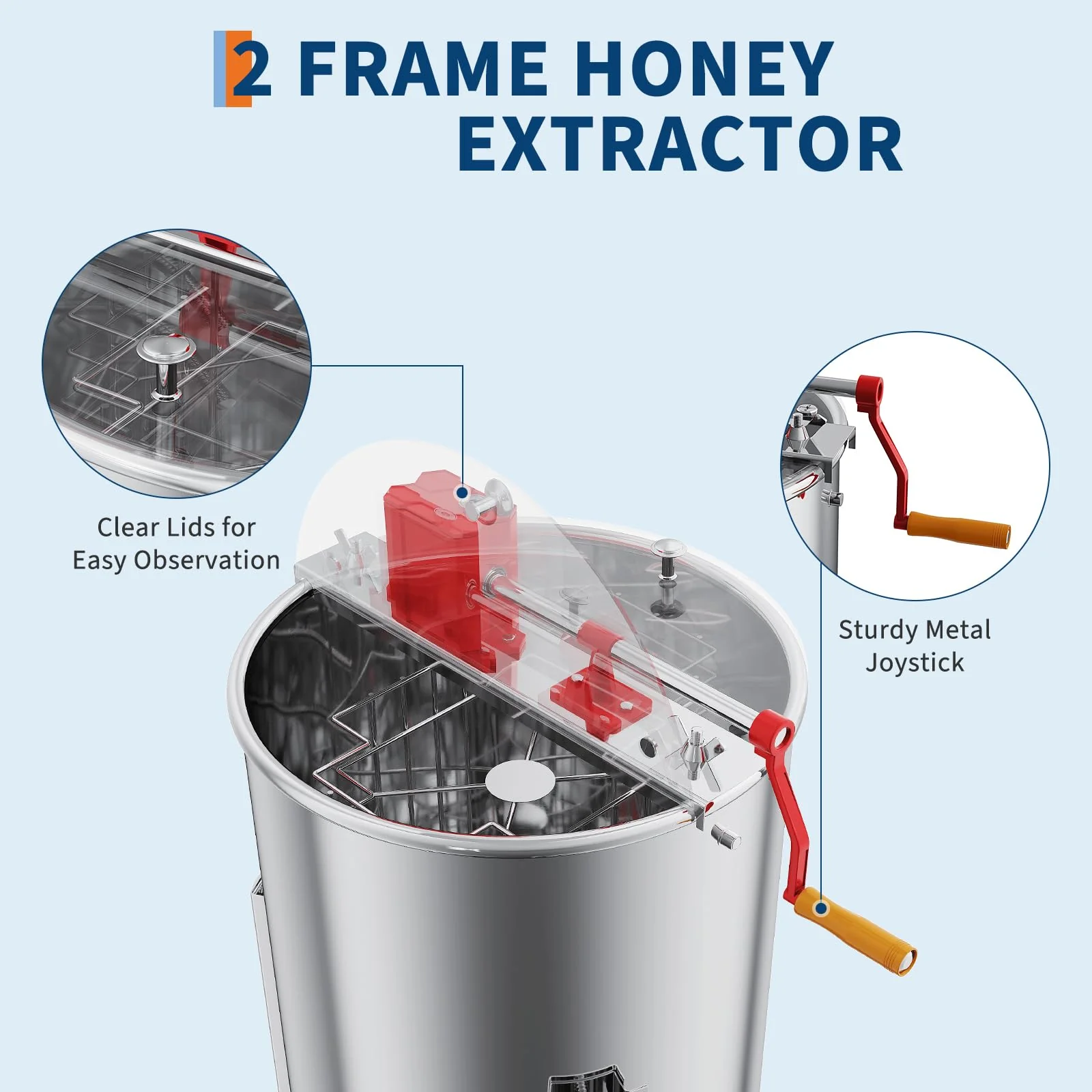 2 FRAME HONEY EXTRACTOR

Clear Lids for Easy Observation

Sturdy Metal Joystick