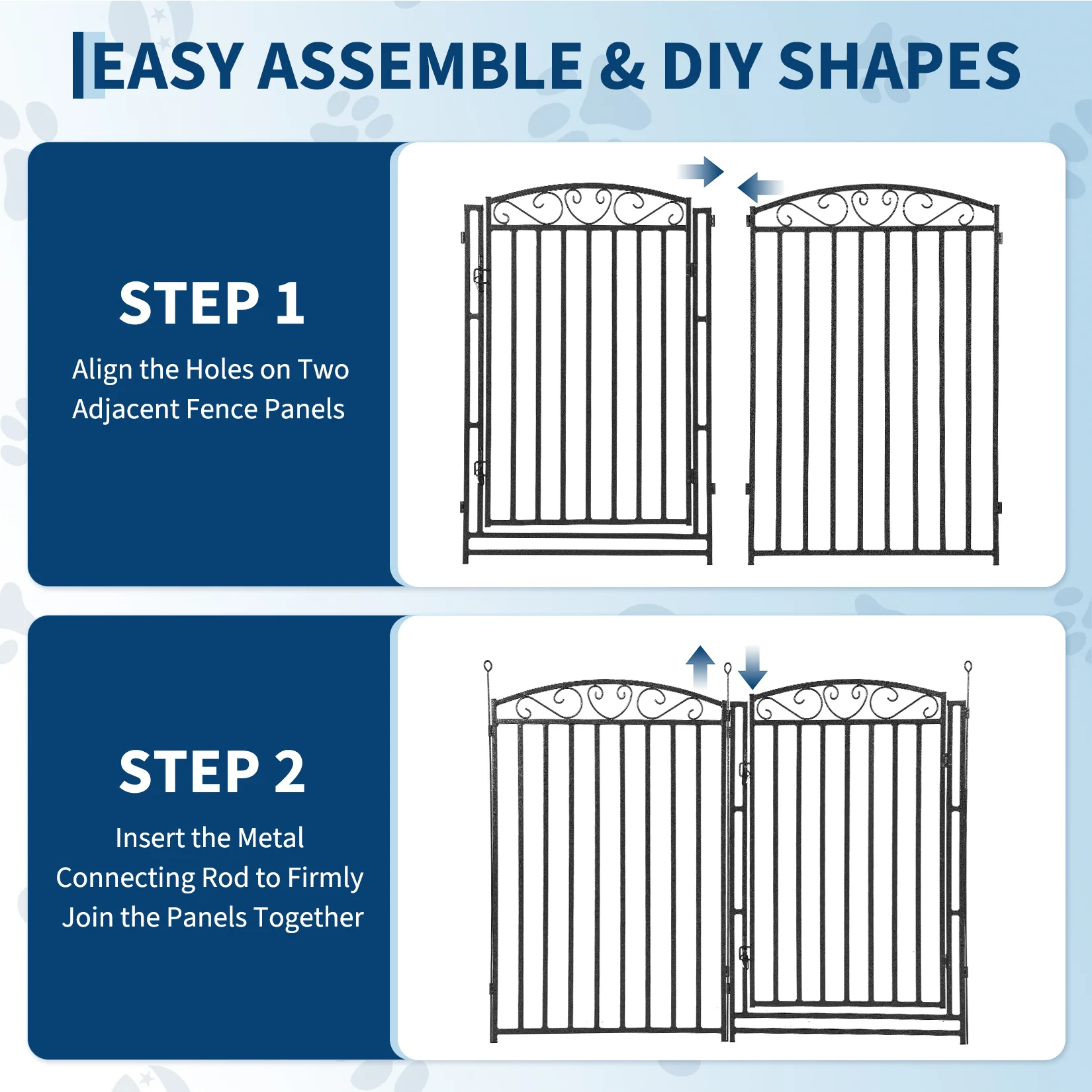 EASY ASSEMBLE & DIY SHAPES

STEP 1

Align the Holes on Two Adjacent Fence Panels

STEP 2

Insert the Metal Connecting Rod to Firmly Join the Panels Together